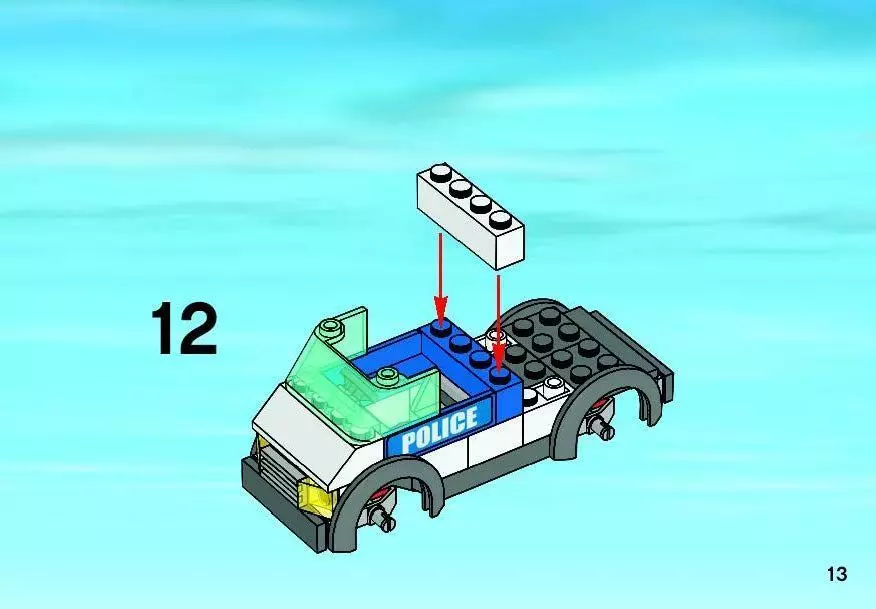 12

POLICE

13