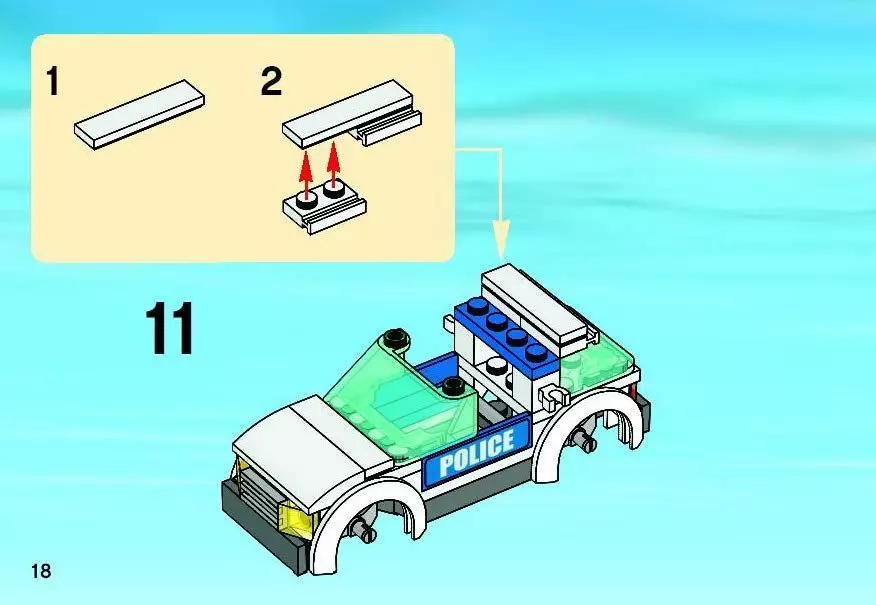 1

2

11

POLICE

18