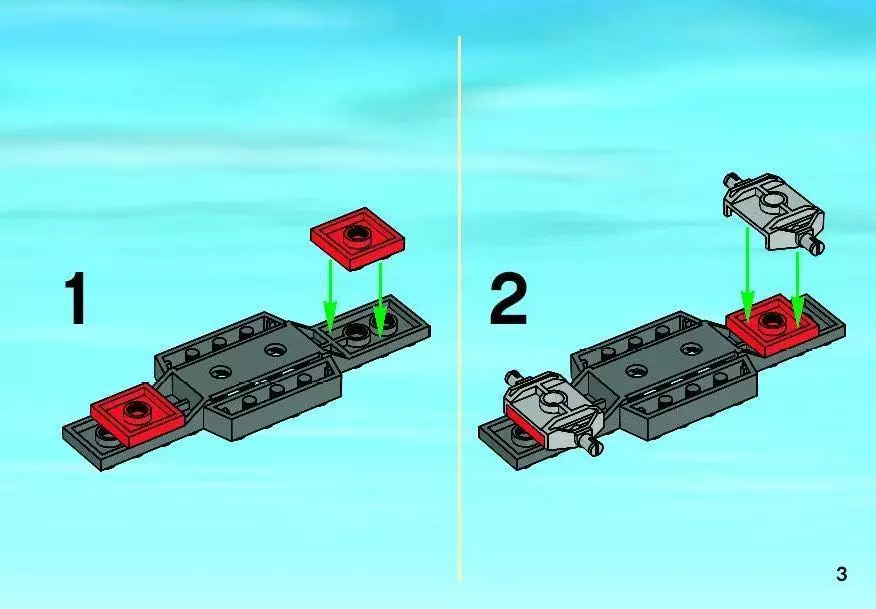 1

2

3