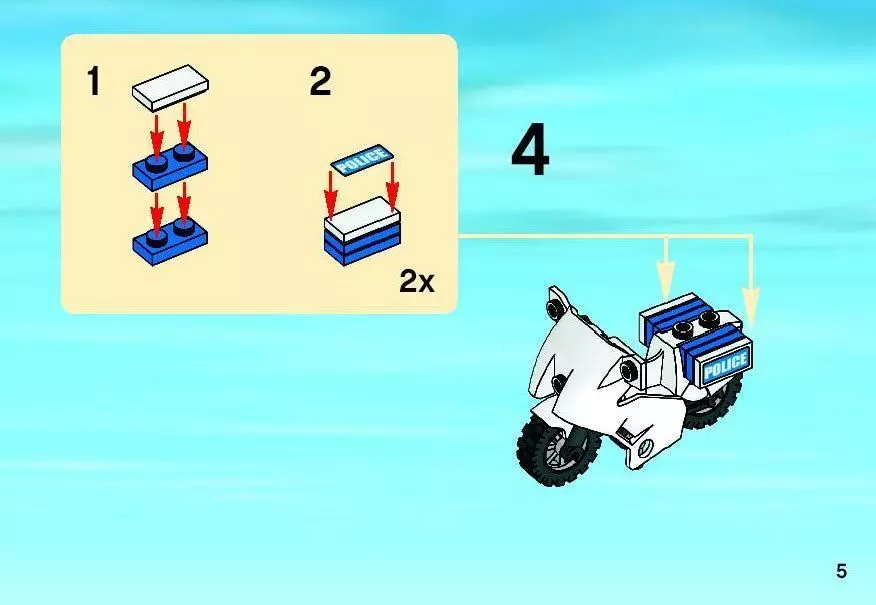 1

2

POLICE

2x

4

POLICE

5