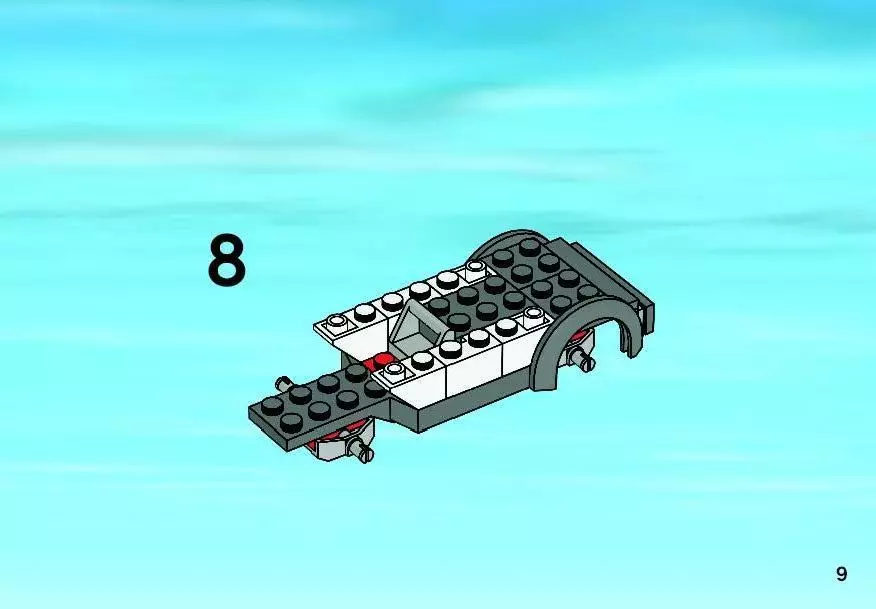 8

9