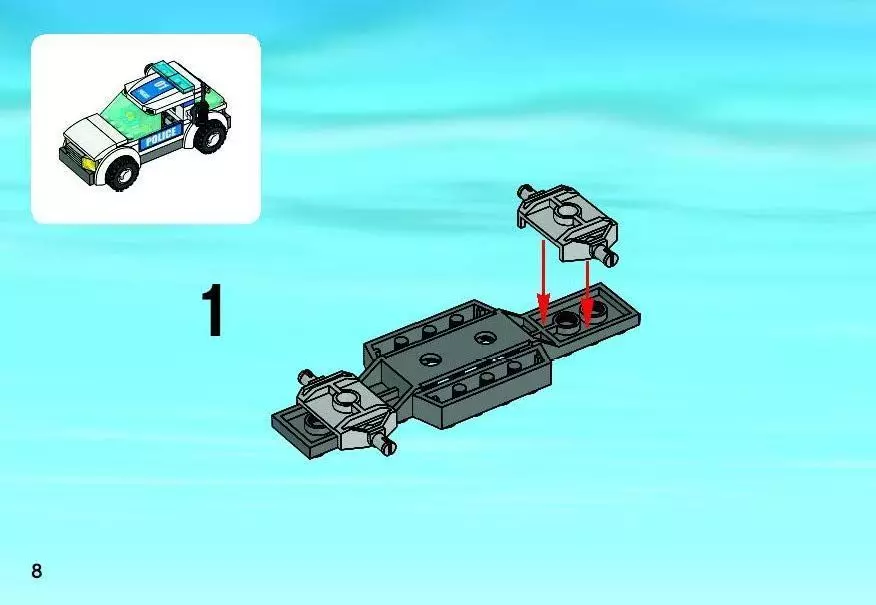 POLICE

1

8