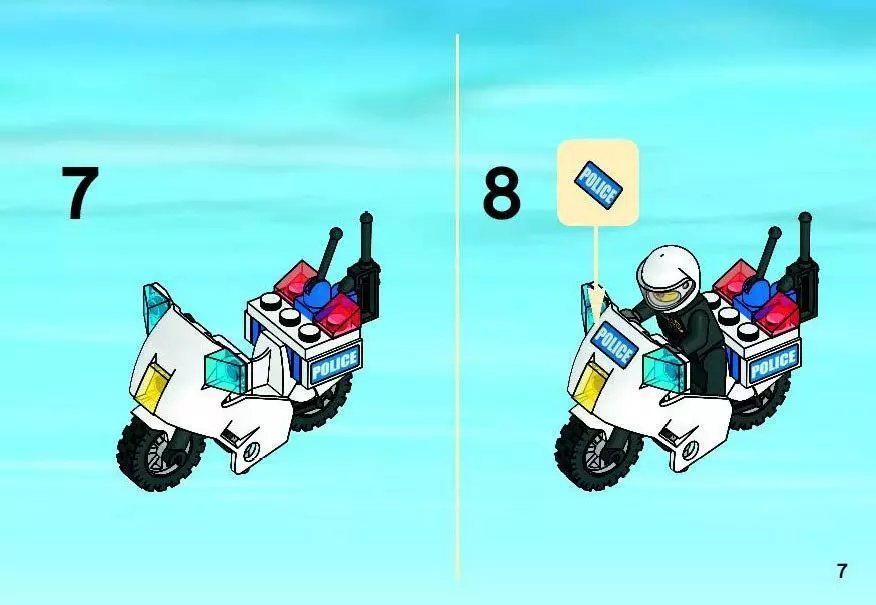 7

POLICE

8

POLICE

POLICE

POLICE

7