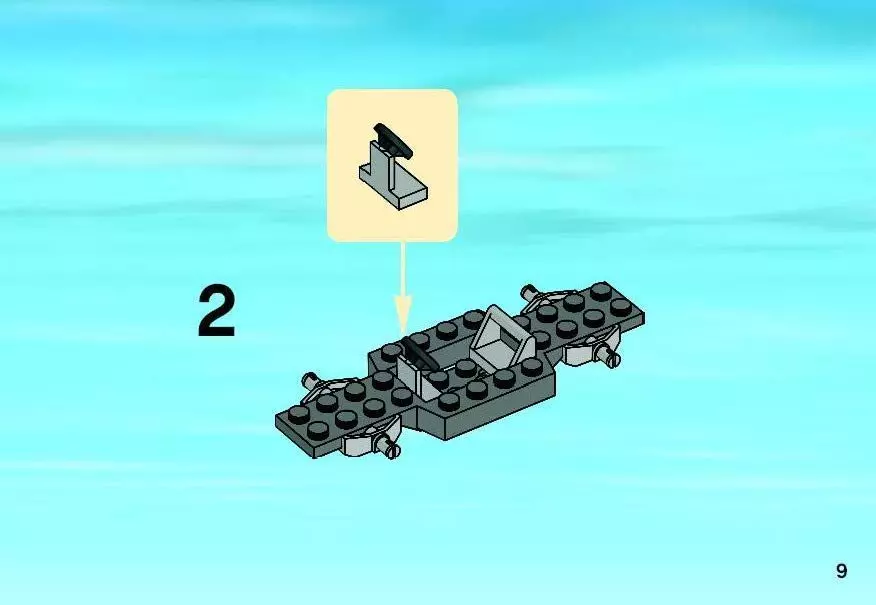 2

9