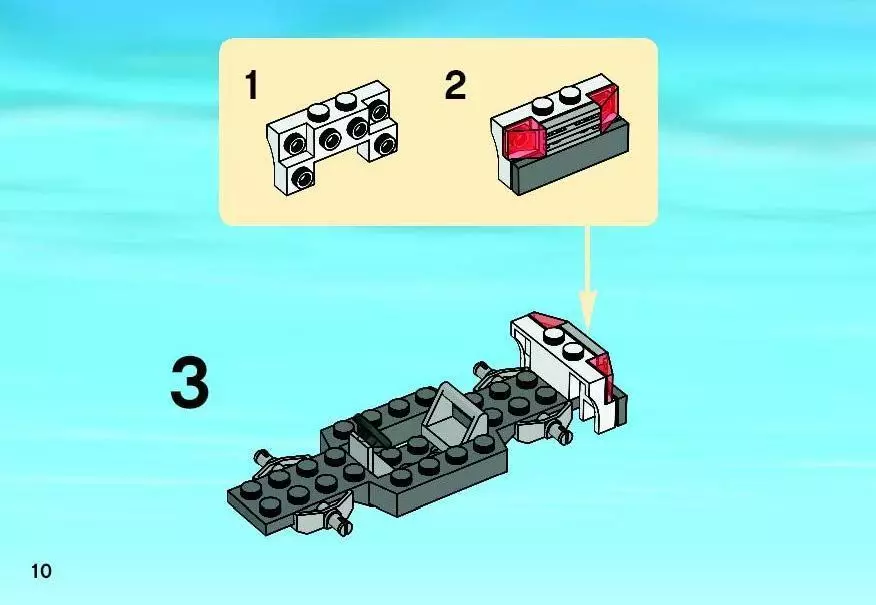 1

2

3

10