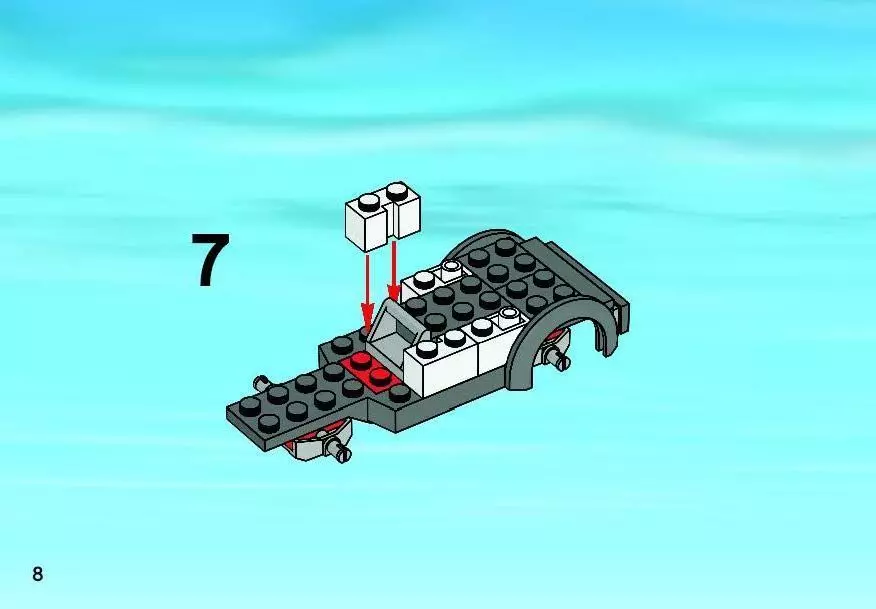 7

8