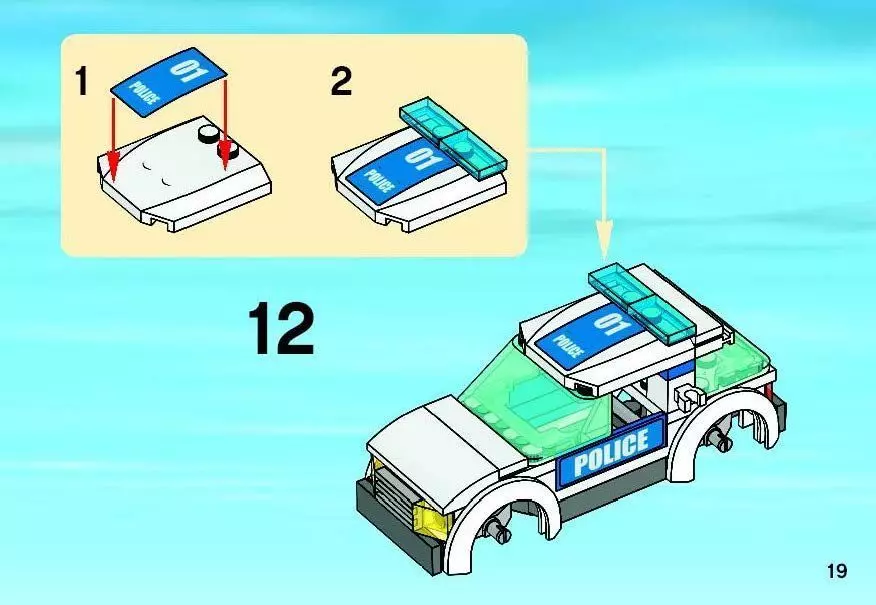 1

01
POLICE

2

01
POLICE

12

01
POLICE

POLICE

19