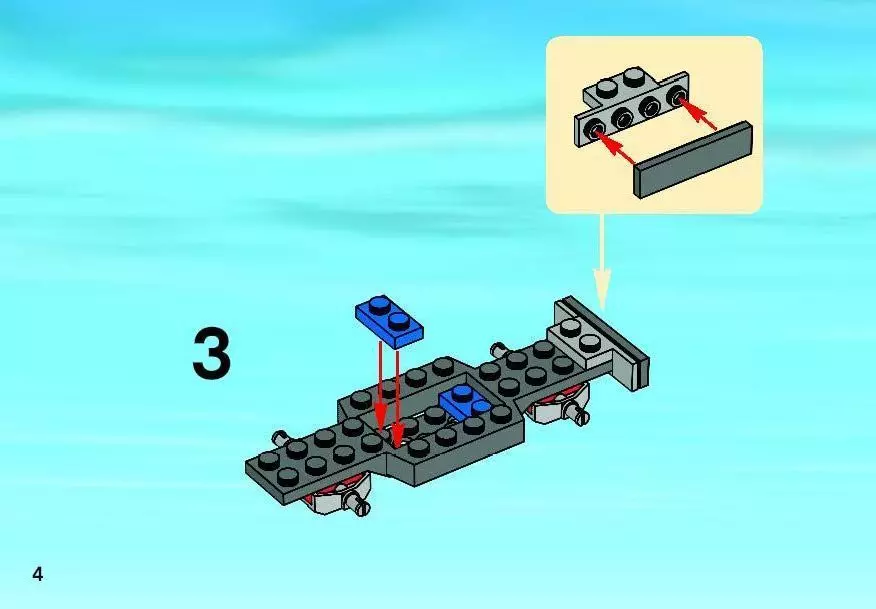 3

4