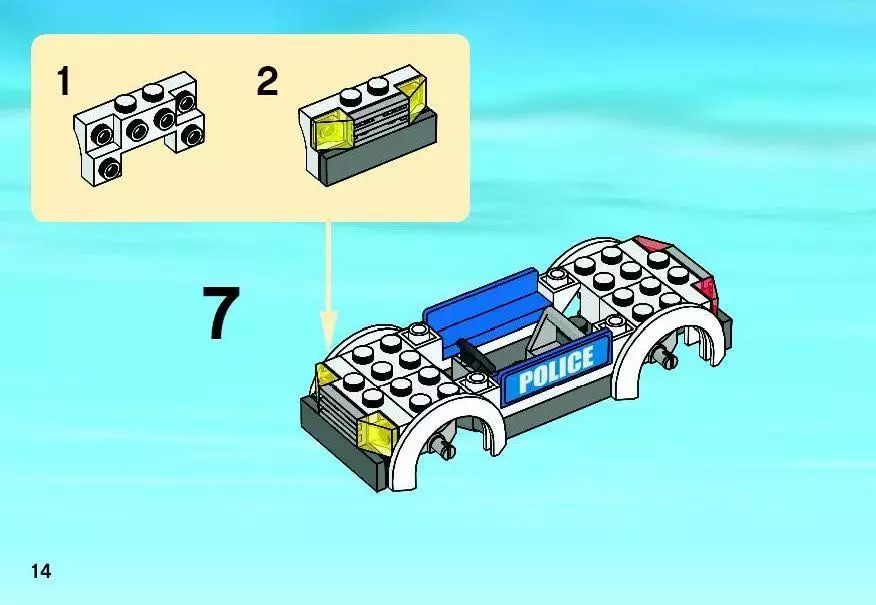 1

2

7

POLICE

14