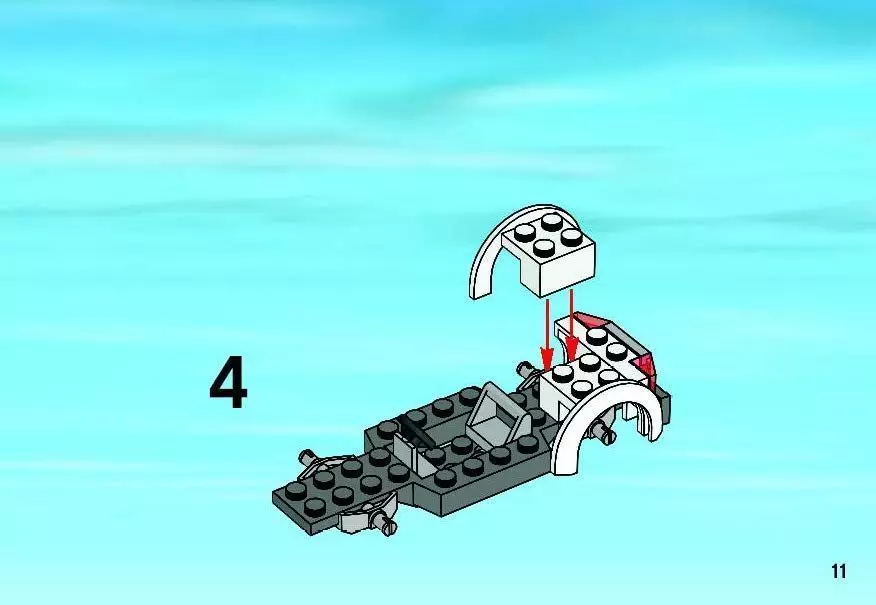 4

11