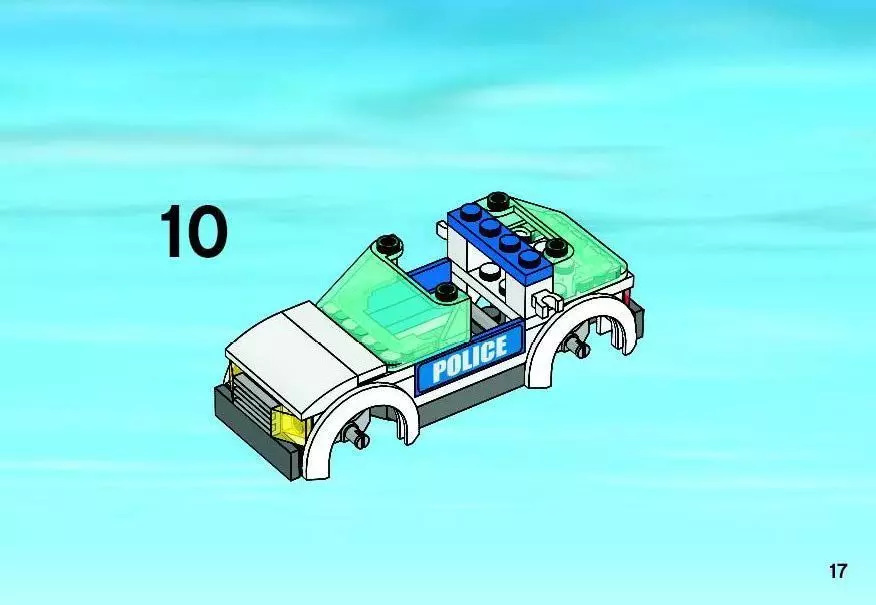 10

POLICE

17