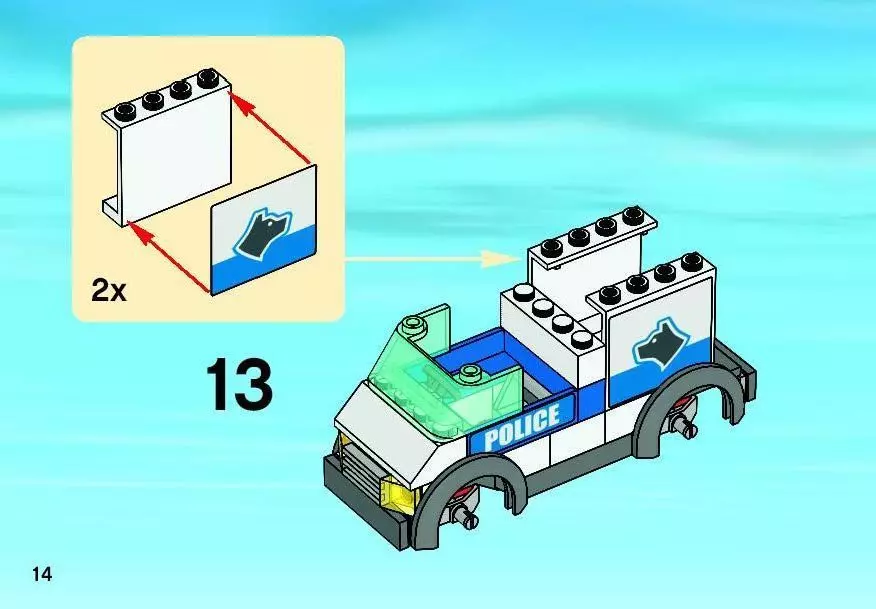 2x

13

POLICE

14