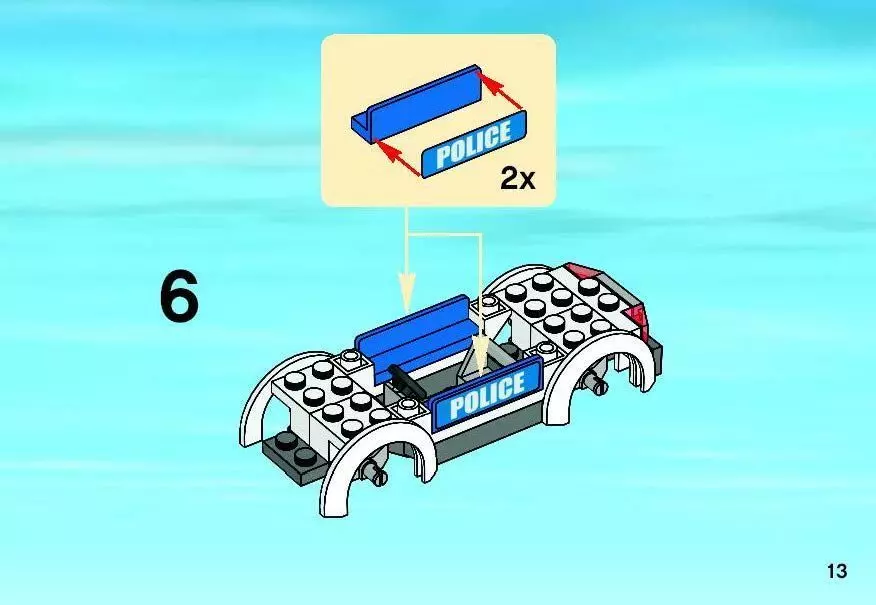 POLICE
2x
6
POLICE
13