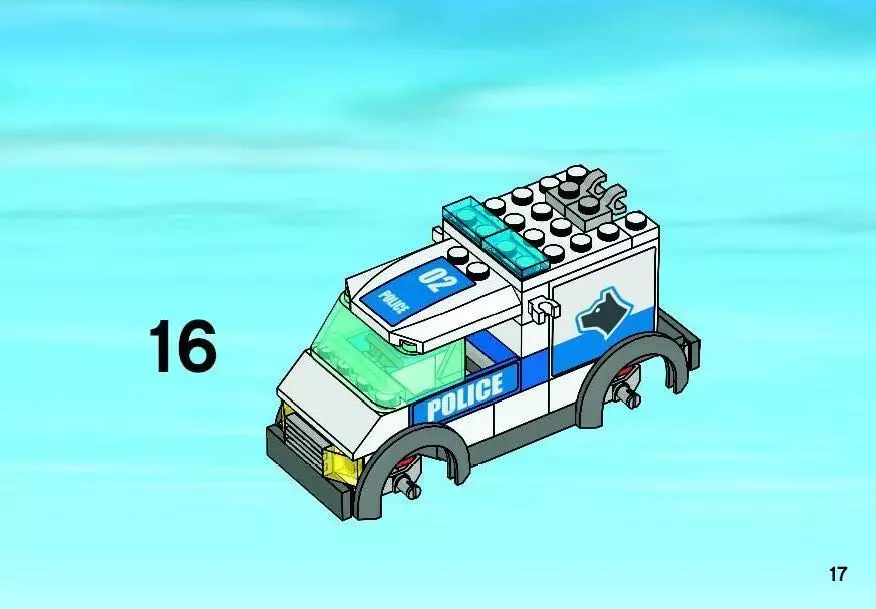 16

02

POLICE

POLICE

17