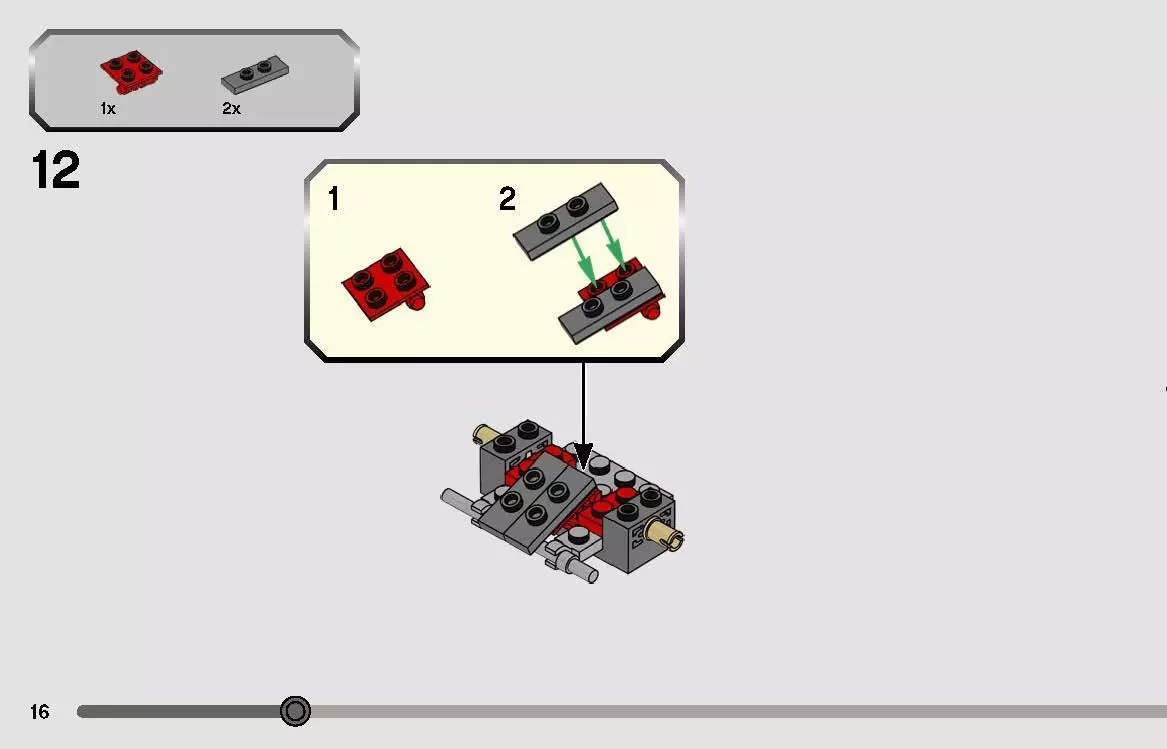 1x 2x

12

1

2

16