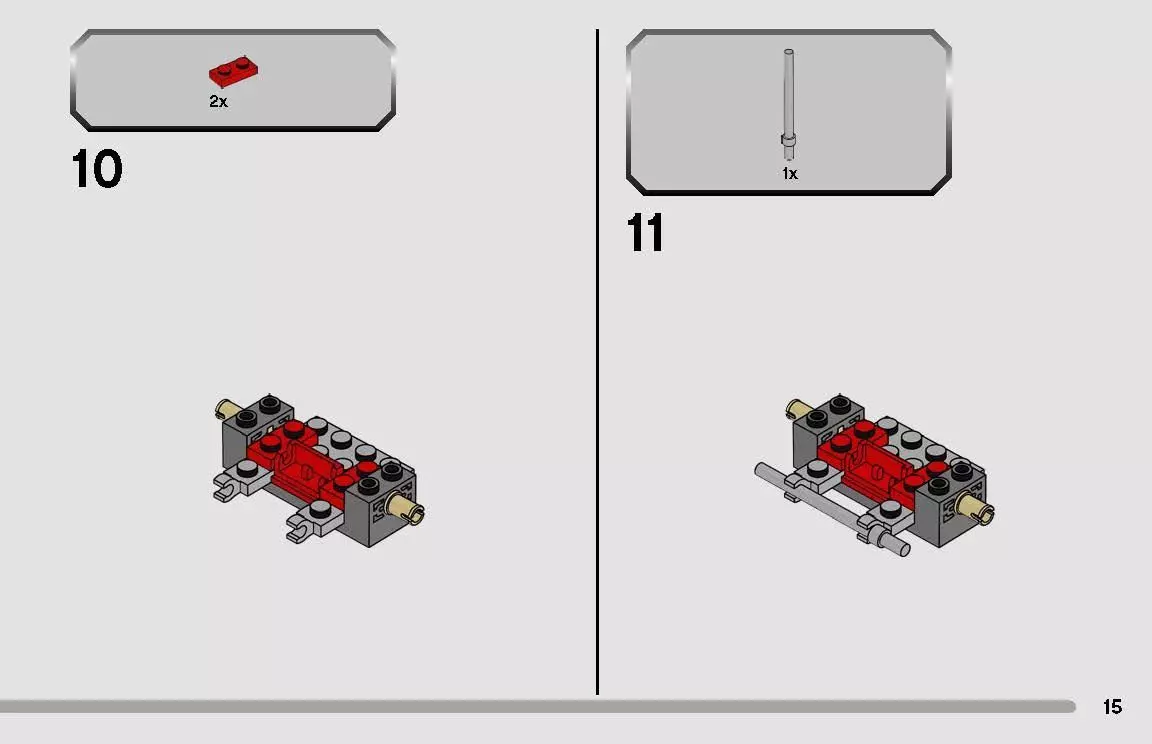 2x

10

1x

11

15