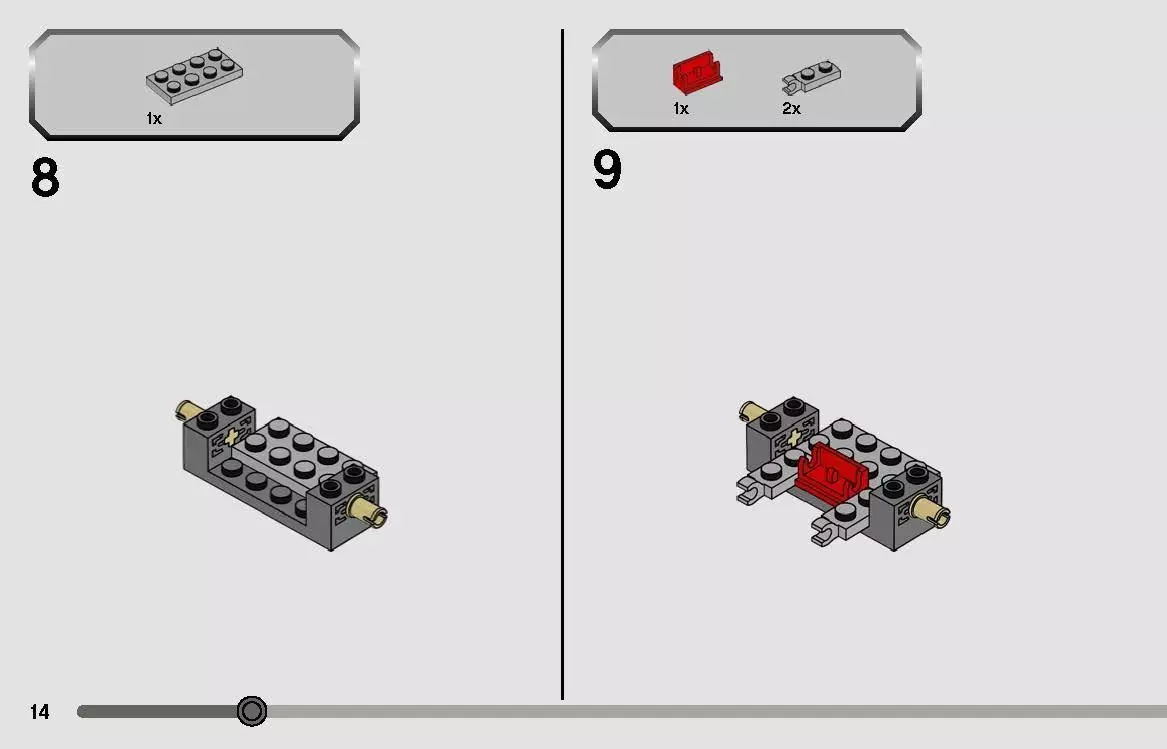 1x

8

1x 2x

9

14