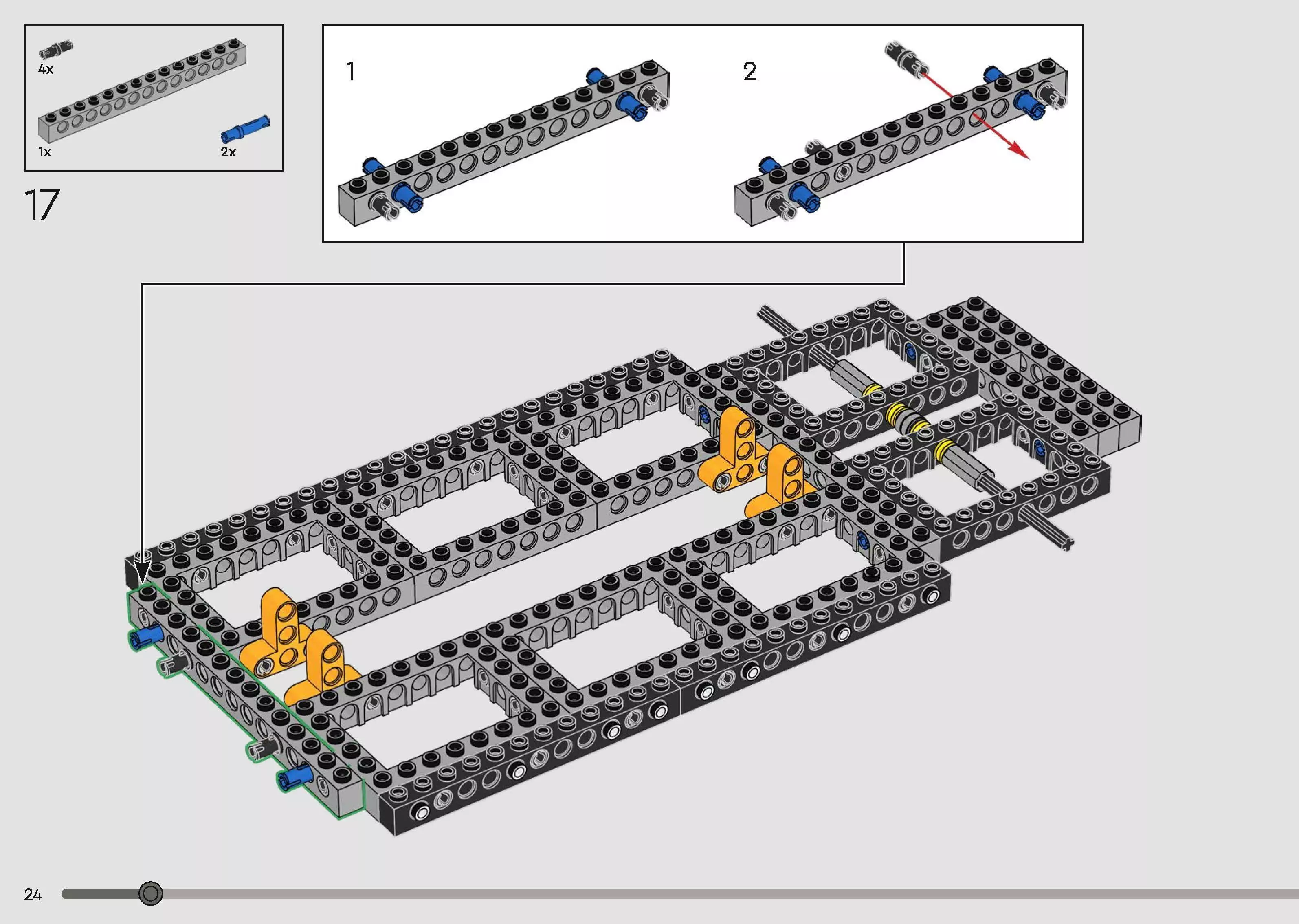 4x

1x

2x

17

1

2

24