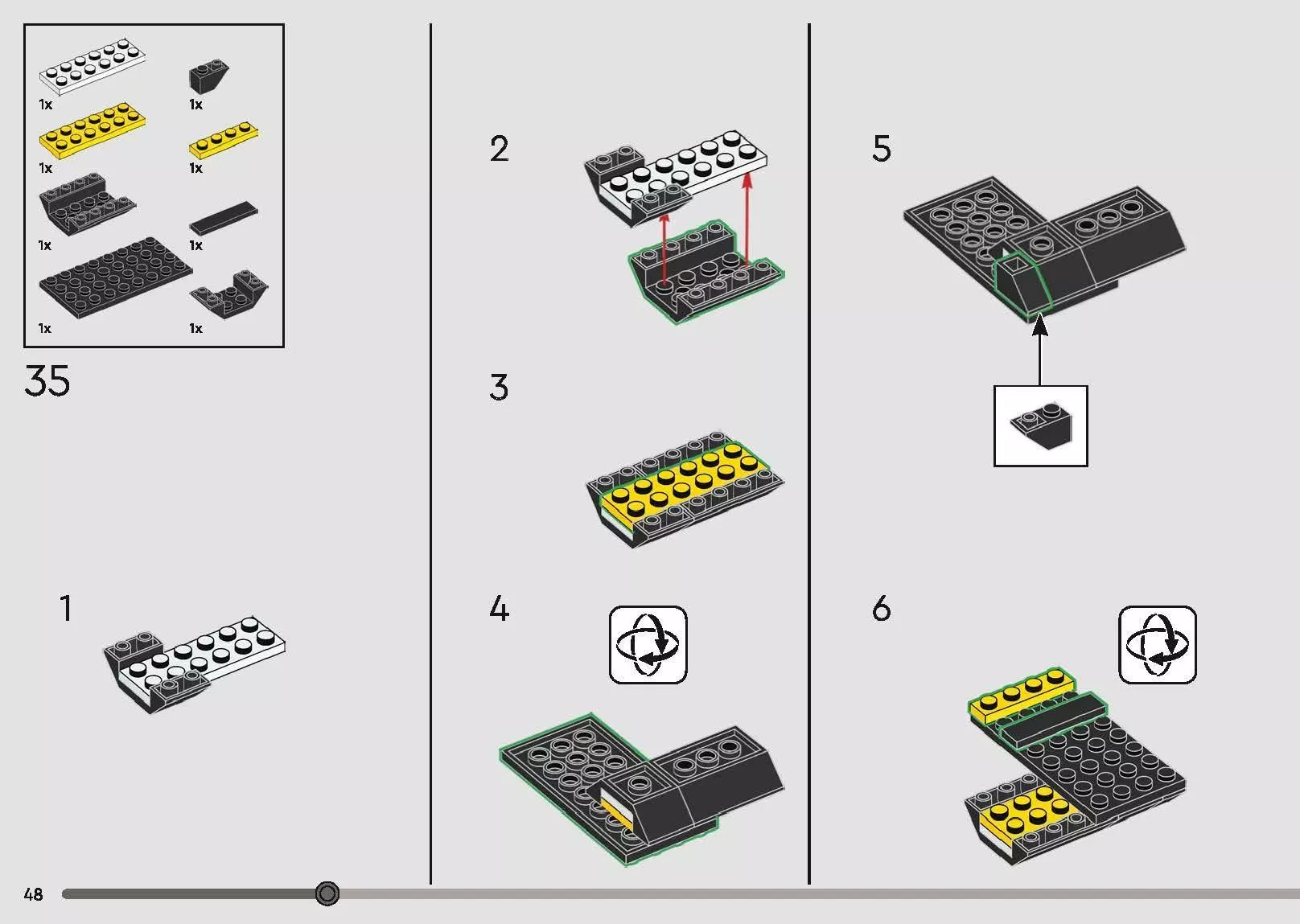 1x
1x
1x
1x
1x
1x
1x
1x

35

1

2

3

4

5

6

48