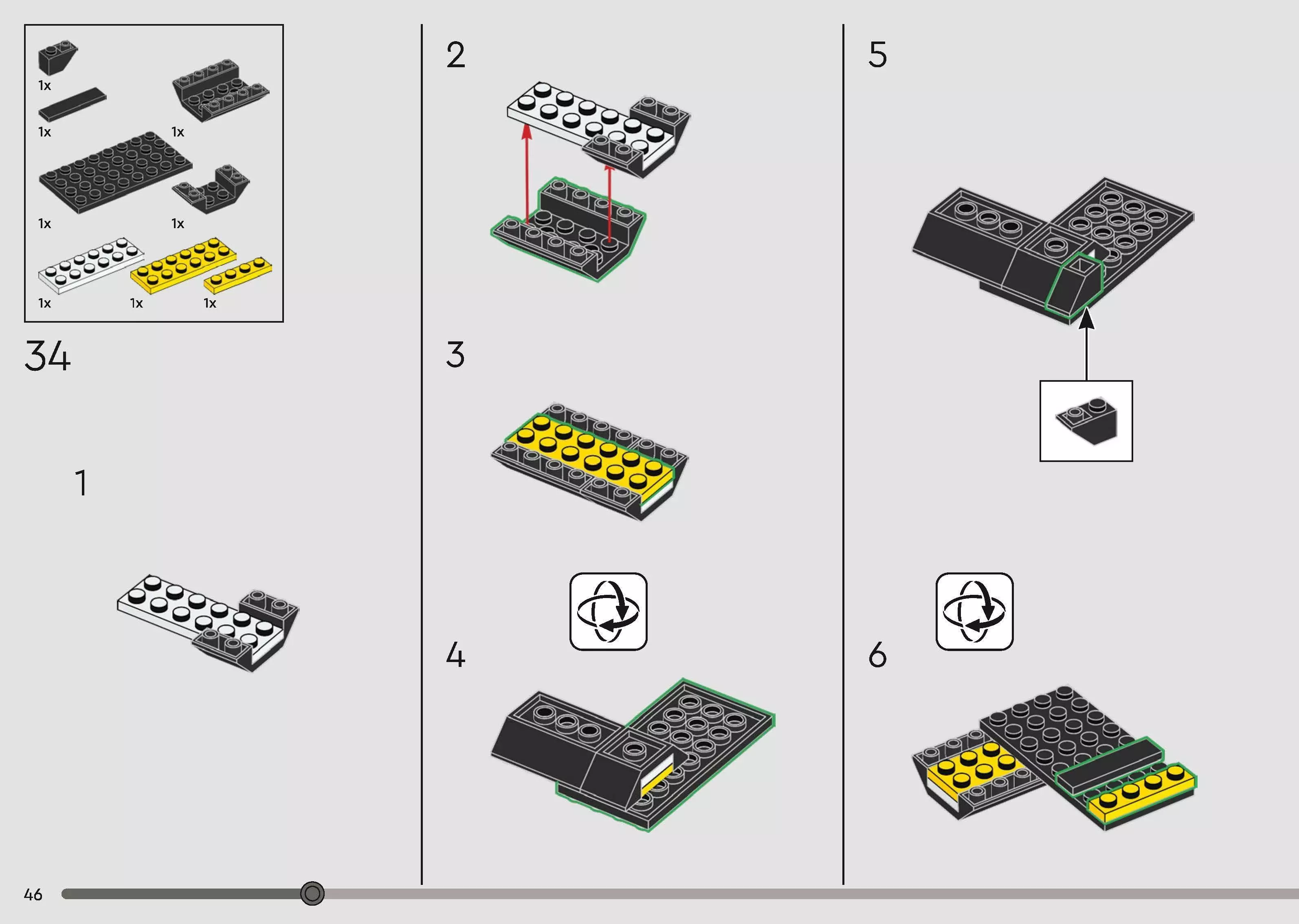 1x

1x

1x

1x

1x

1x

1x

1x

34

1

2

3

4

5

6

46