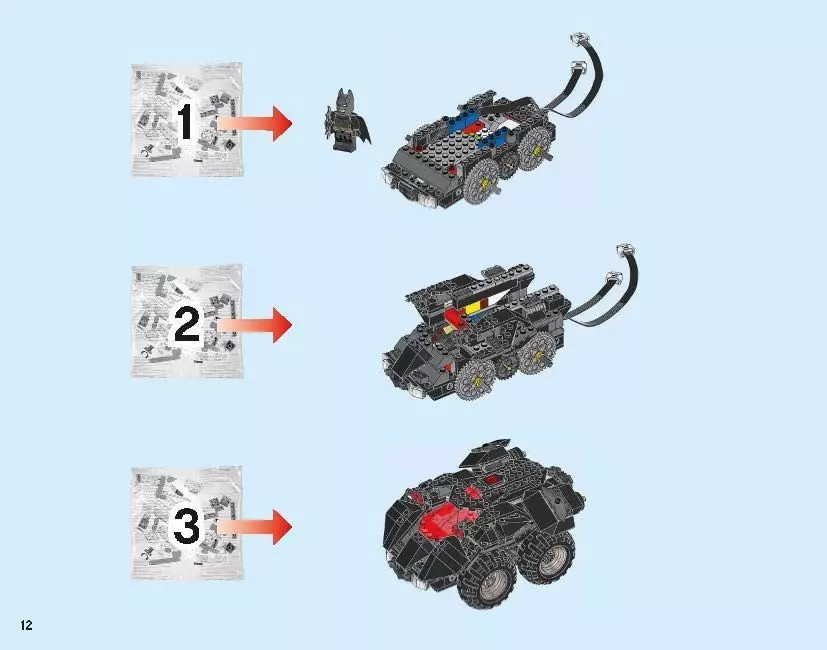 1

2

3

12