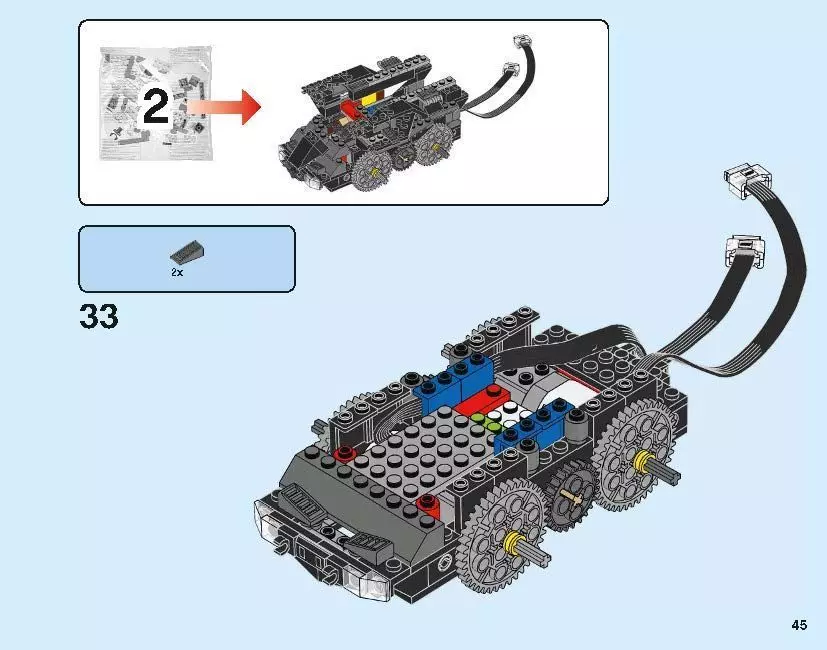 2

2x

33

45