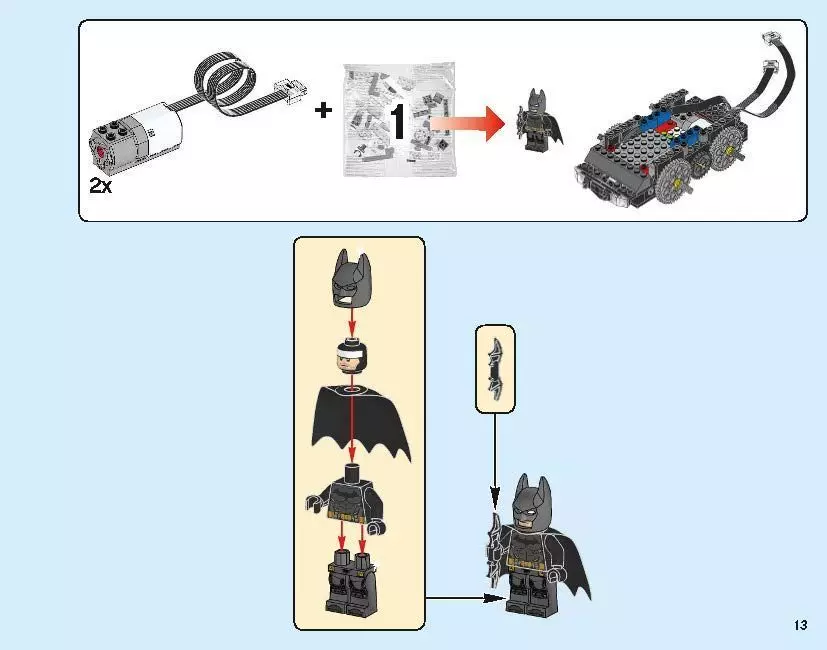 2x
+
1
13