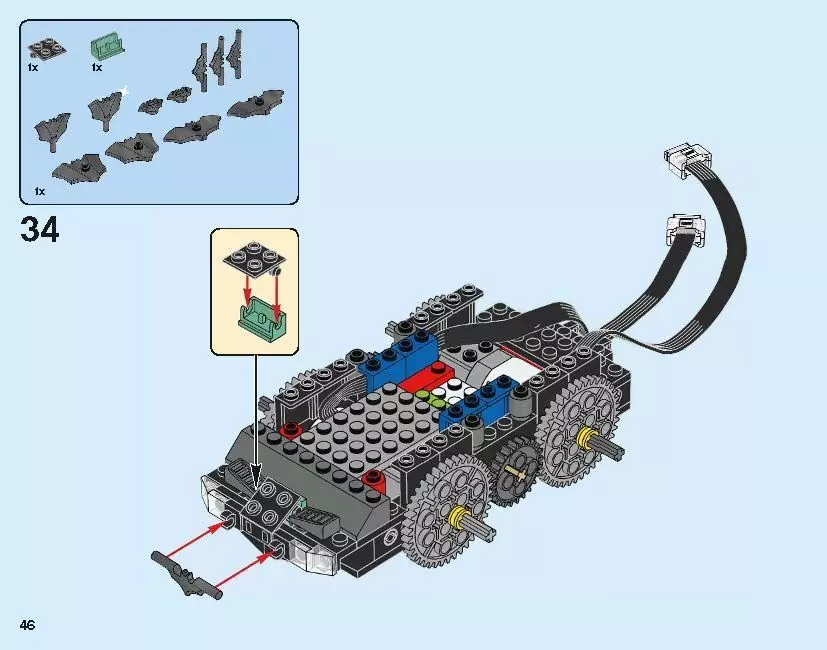 1x
1x
1x

34

46