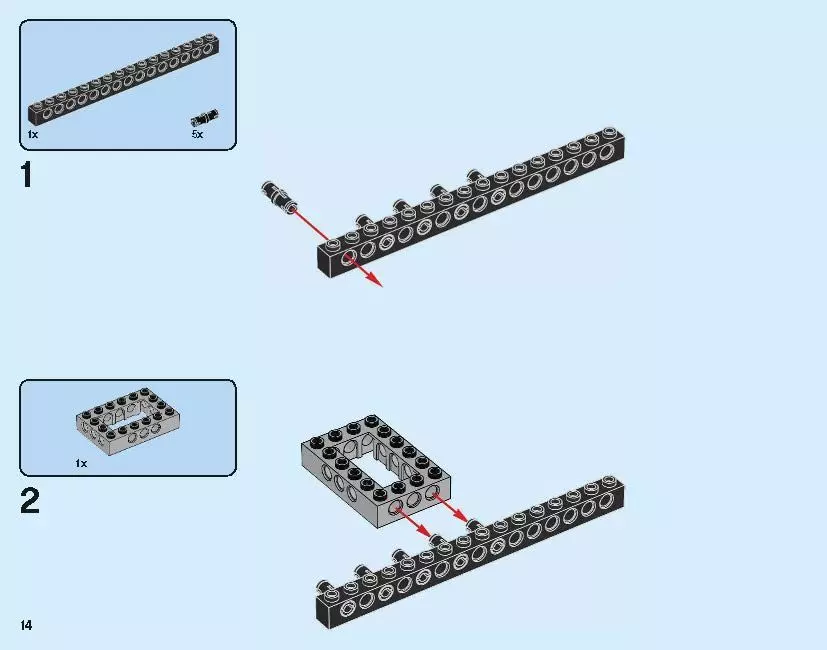 1x

5x

1

1x

2

14