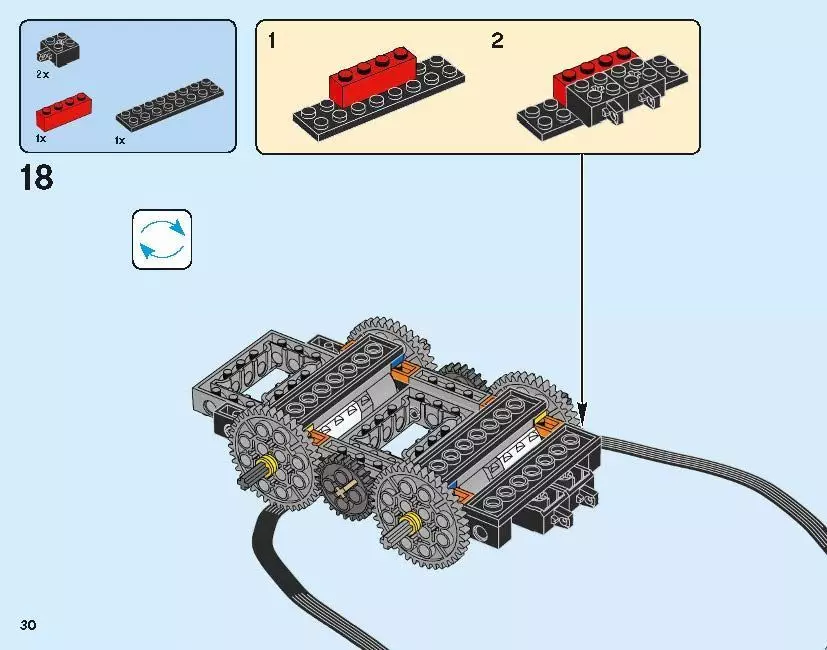 2x

1x

1x

1

2

18

30