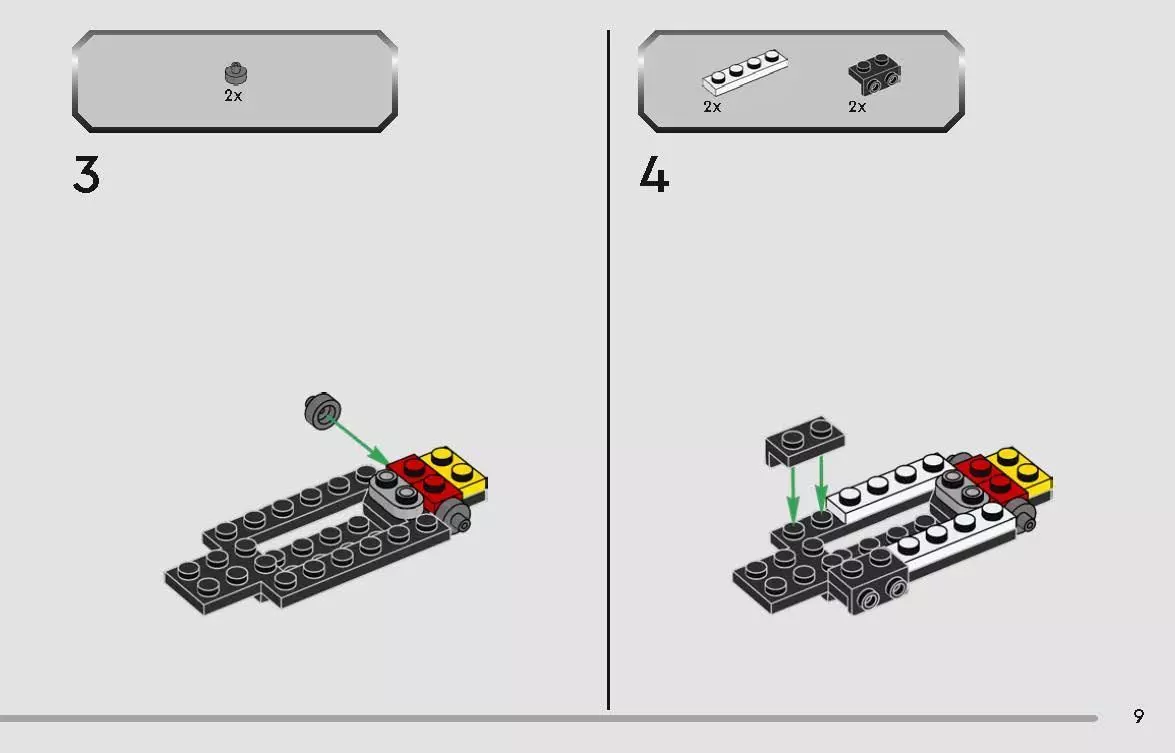 2x

3

2x

2x

4

9