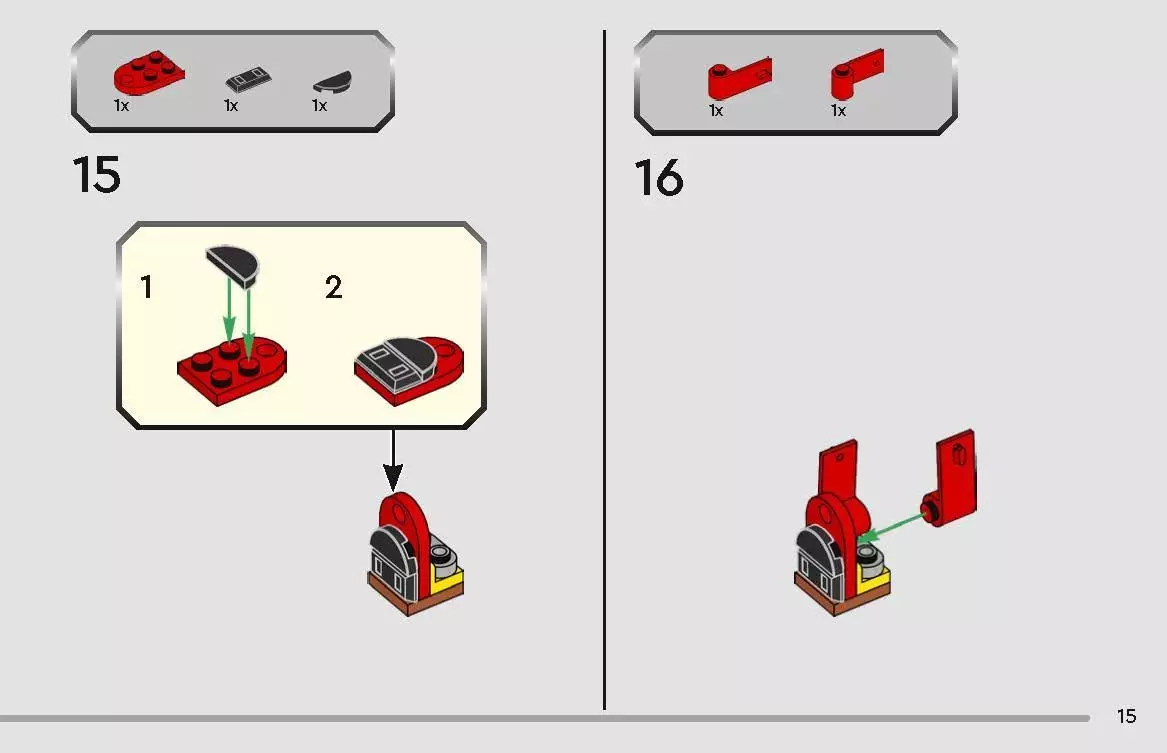 1x 1x 1x

15

1

2

1x 1x

16

15