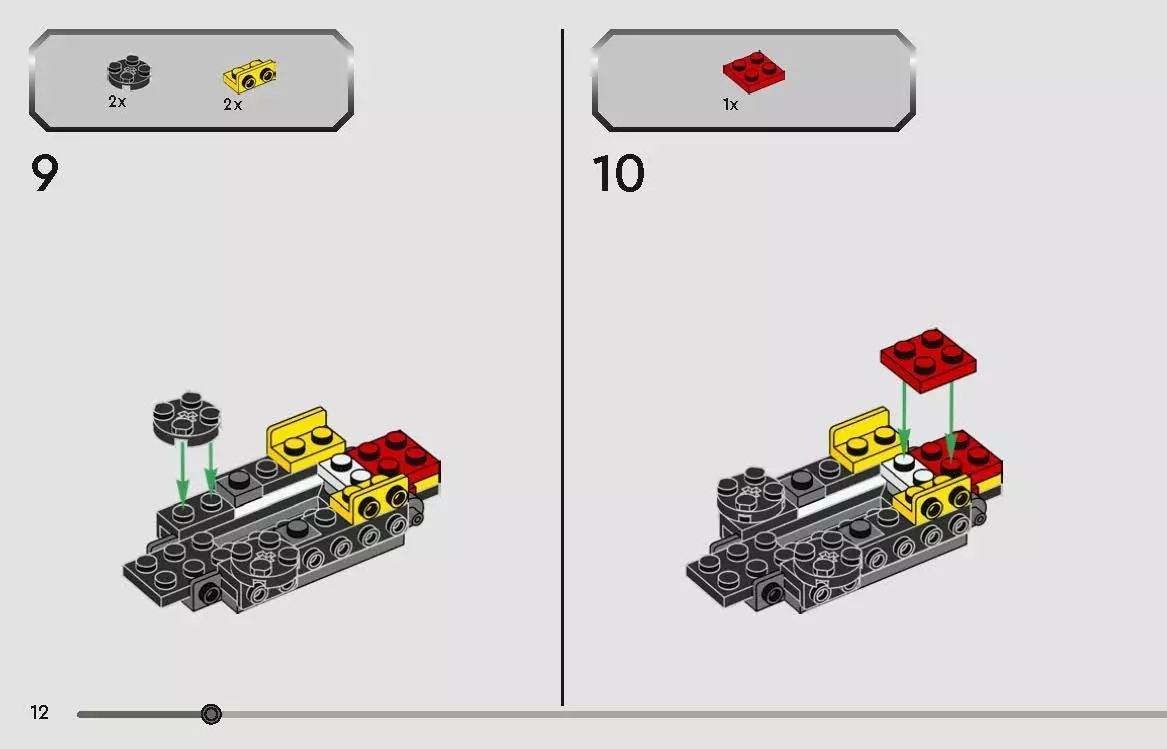 2x 2x

9

1x

10

12