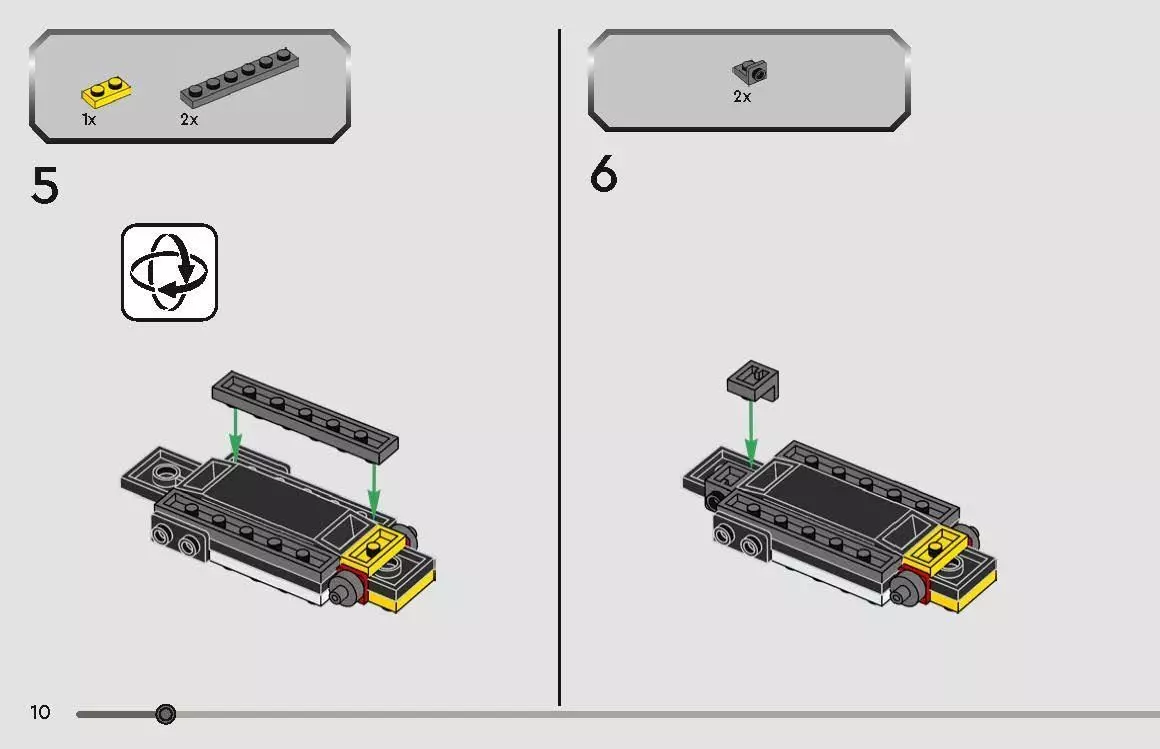 1x 2x

5

2x

6

10