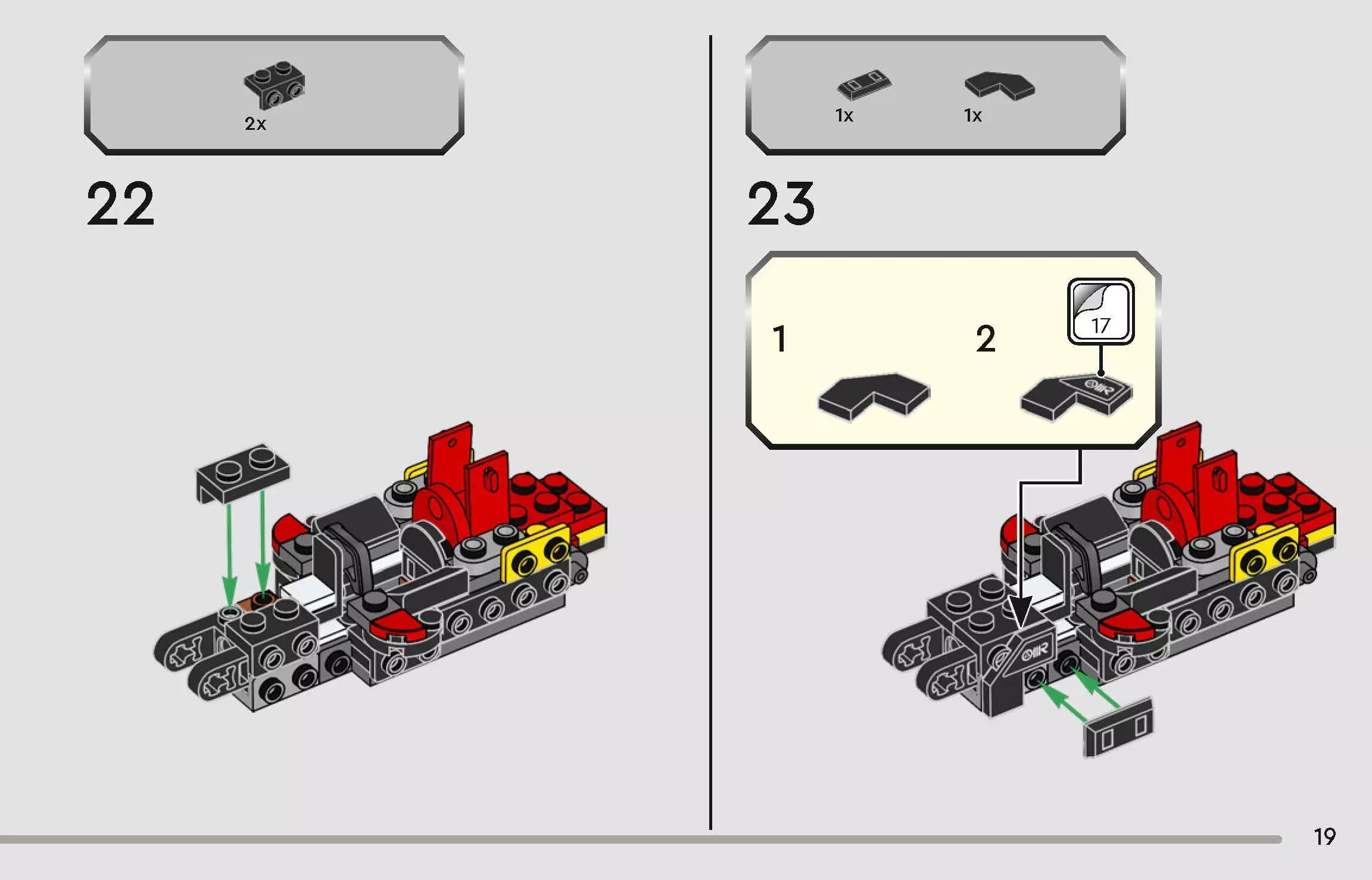 2x

22

1x 1x

23

1

2

17

19