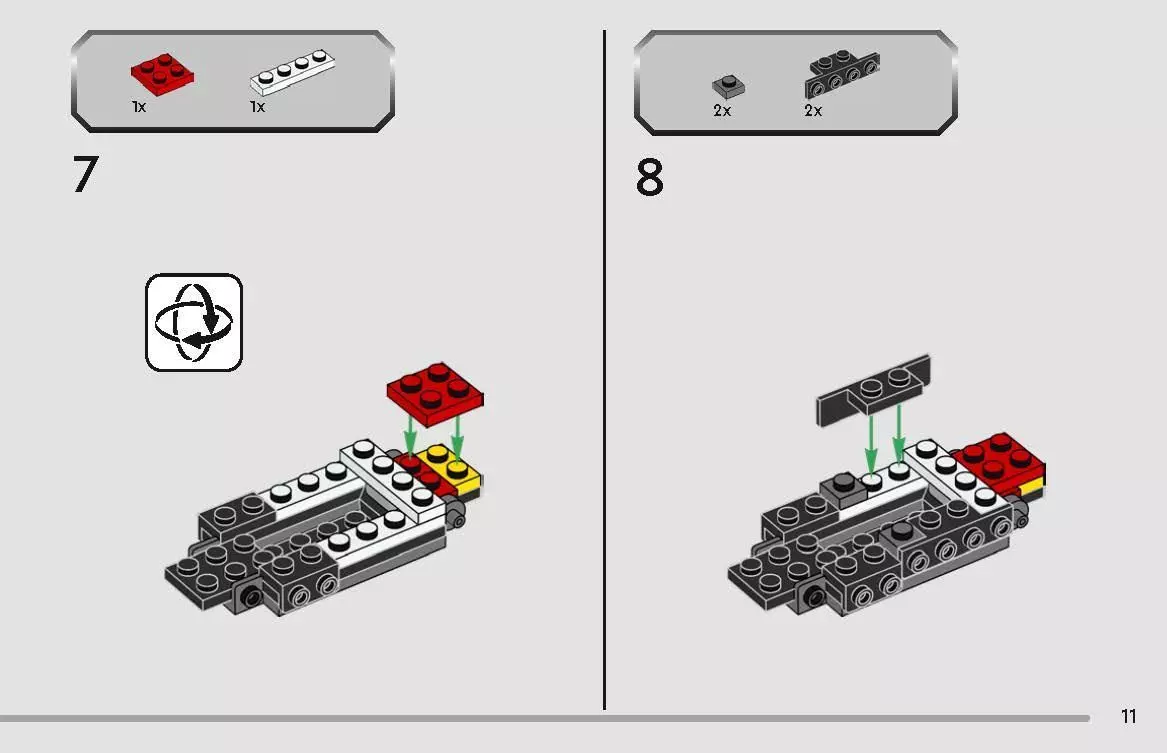 1x 1x

7

2x 2x

8

11