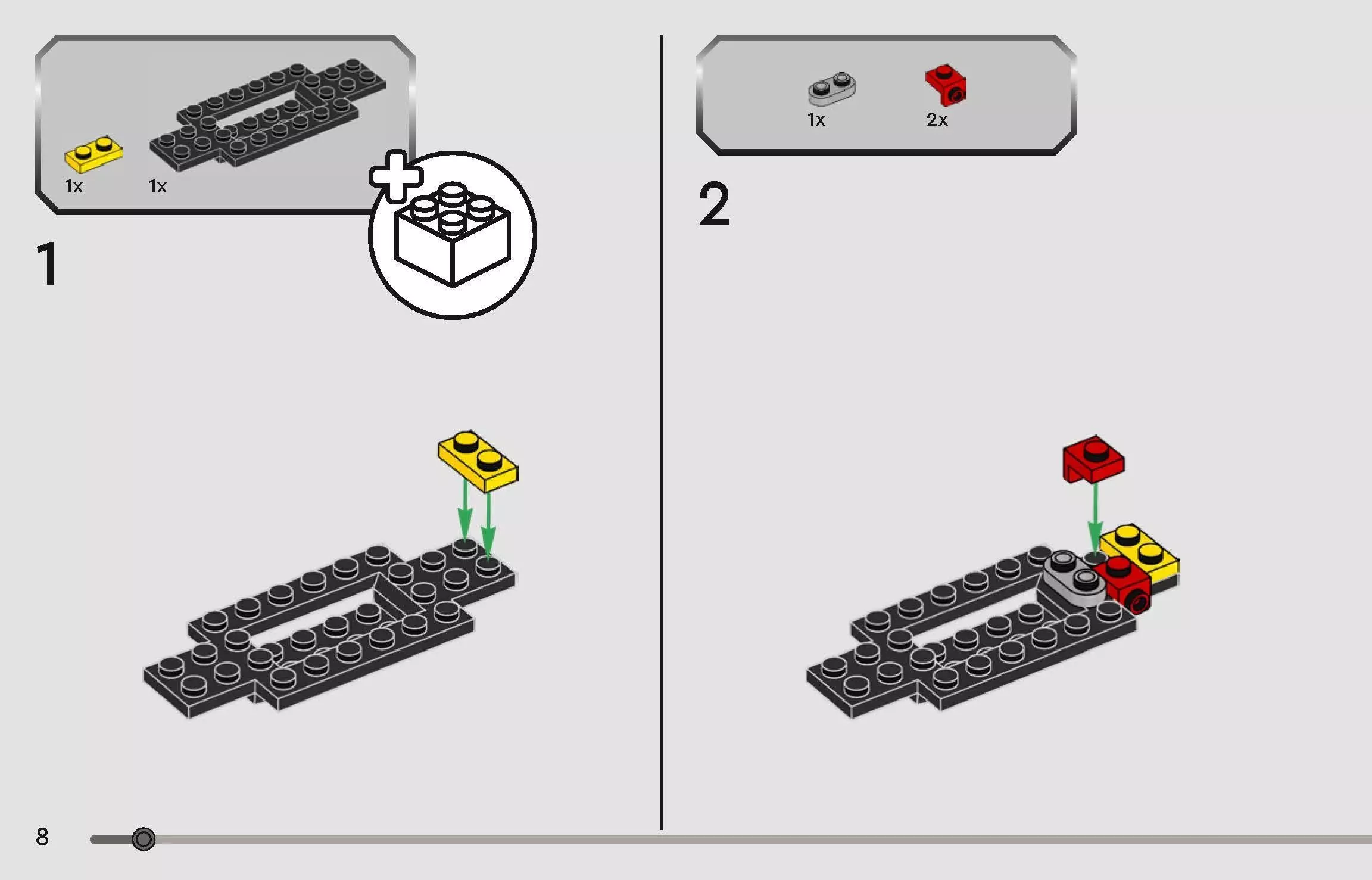 1x

1x

1

1x

2x

2

8