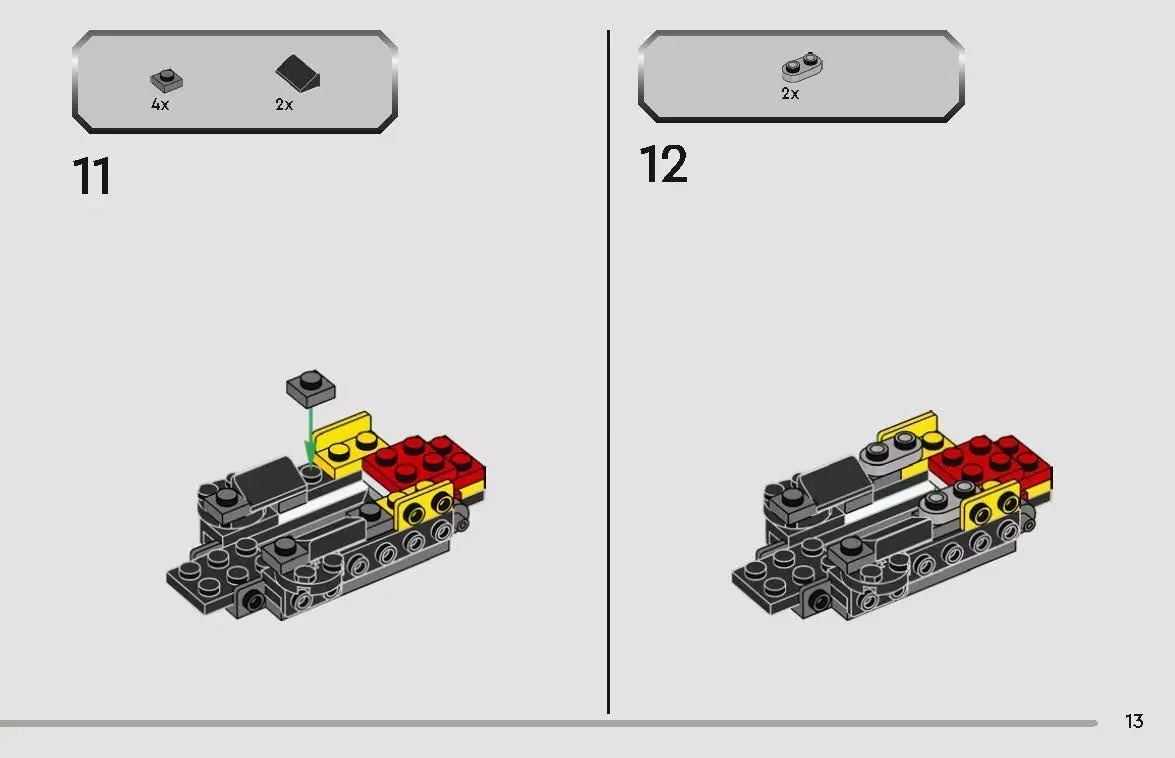 4x 2x

11

2x

12

13