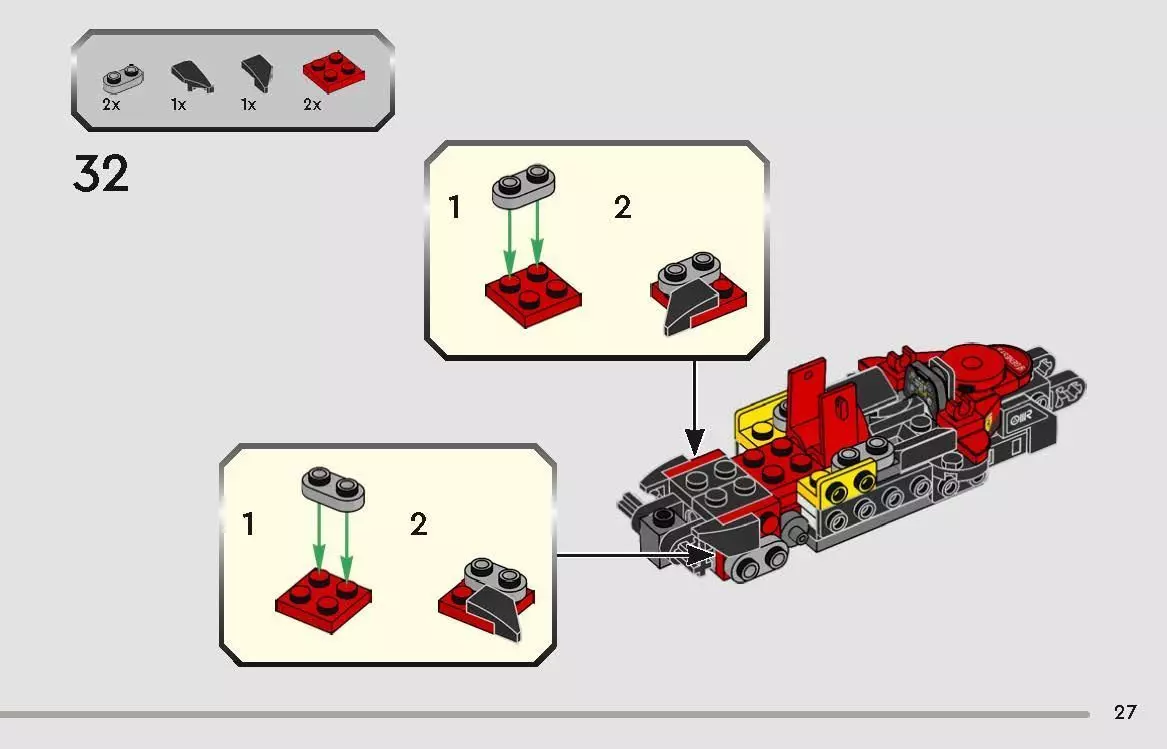 2x 1x 1x 2x

32

1 2

1 2

27