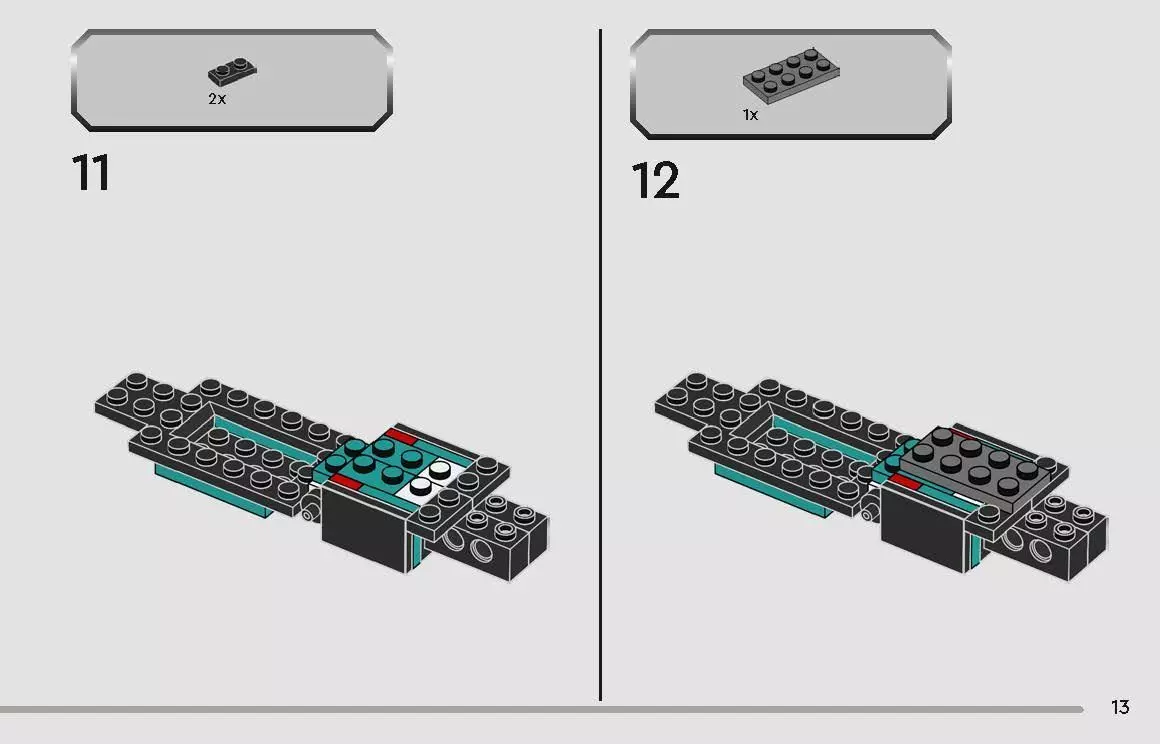 2x

11

1x

12

13