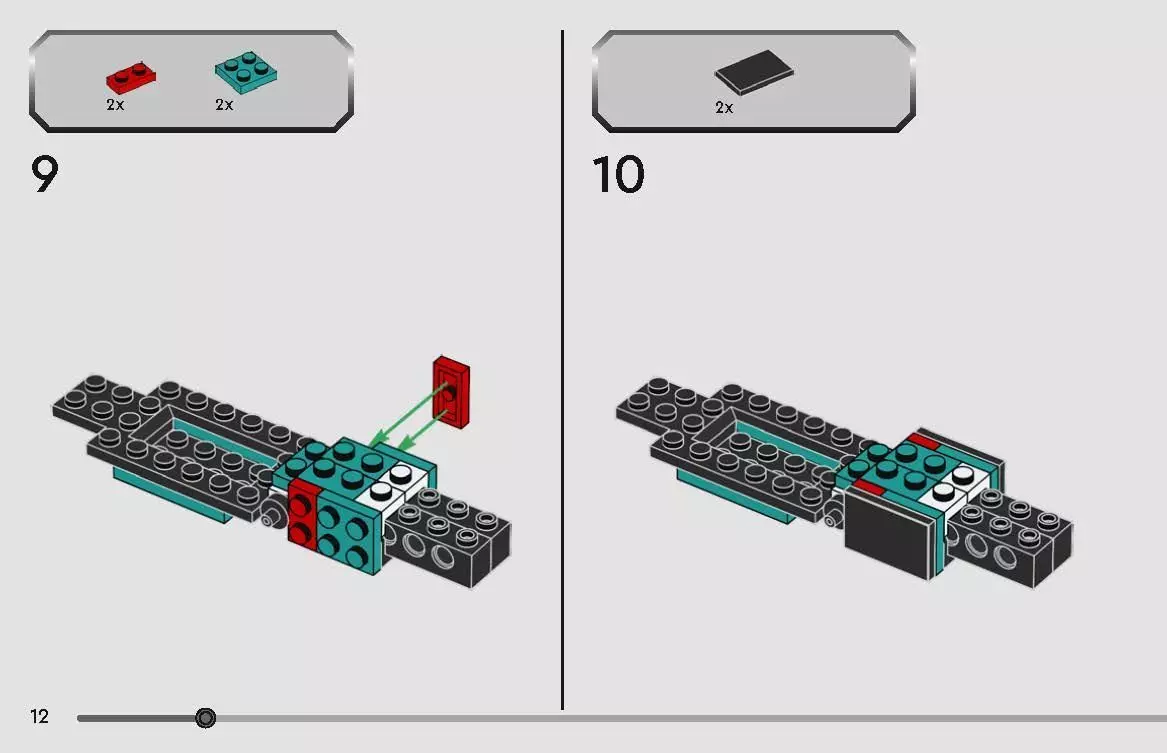 2x 2x

9

2x

10

12