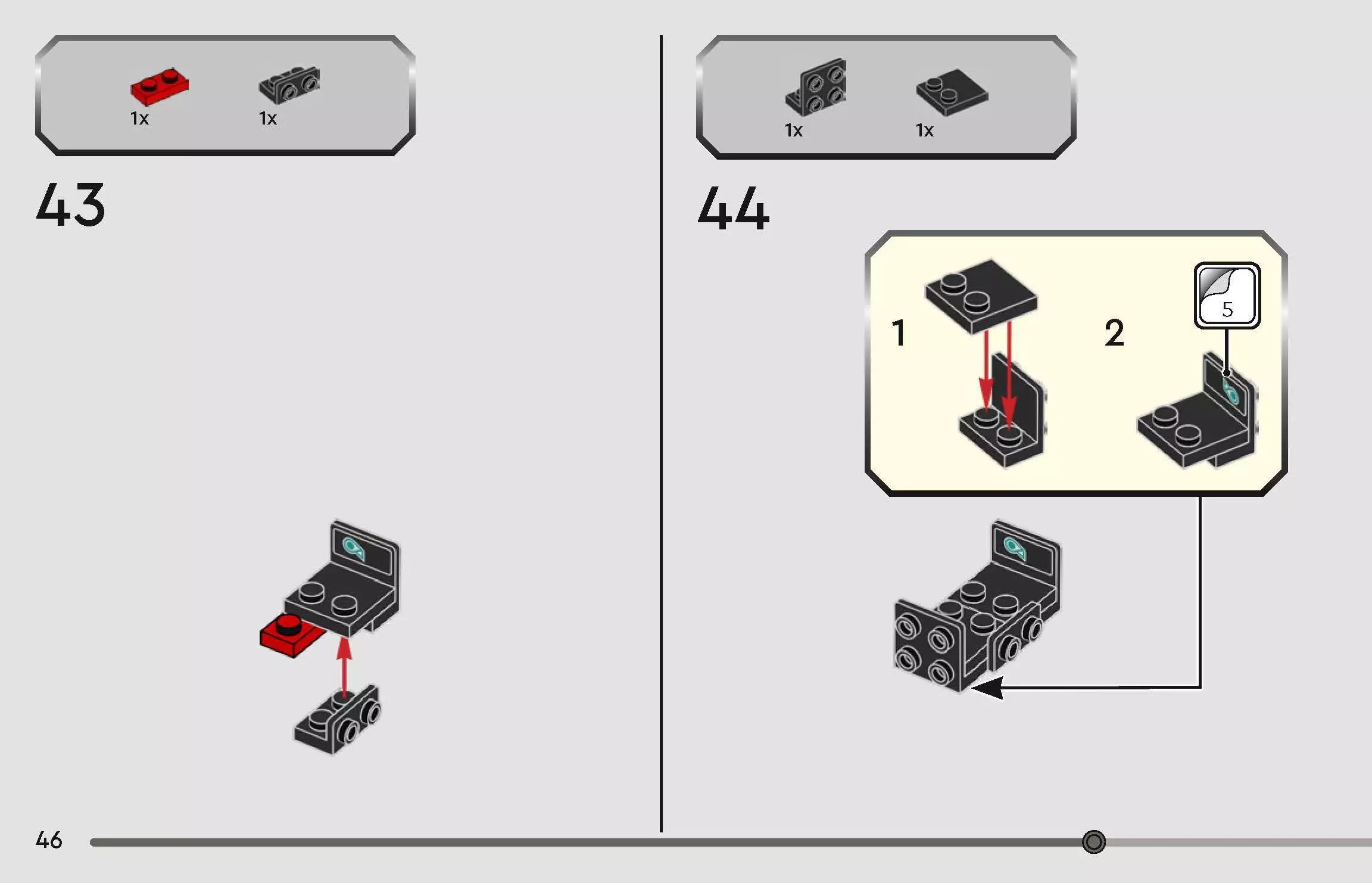 1x 1x

43

1x 1x

44

1

2

5

46