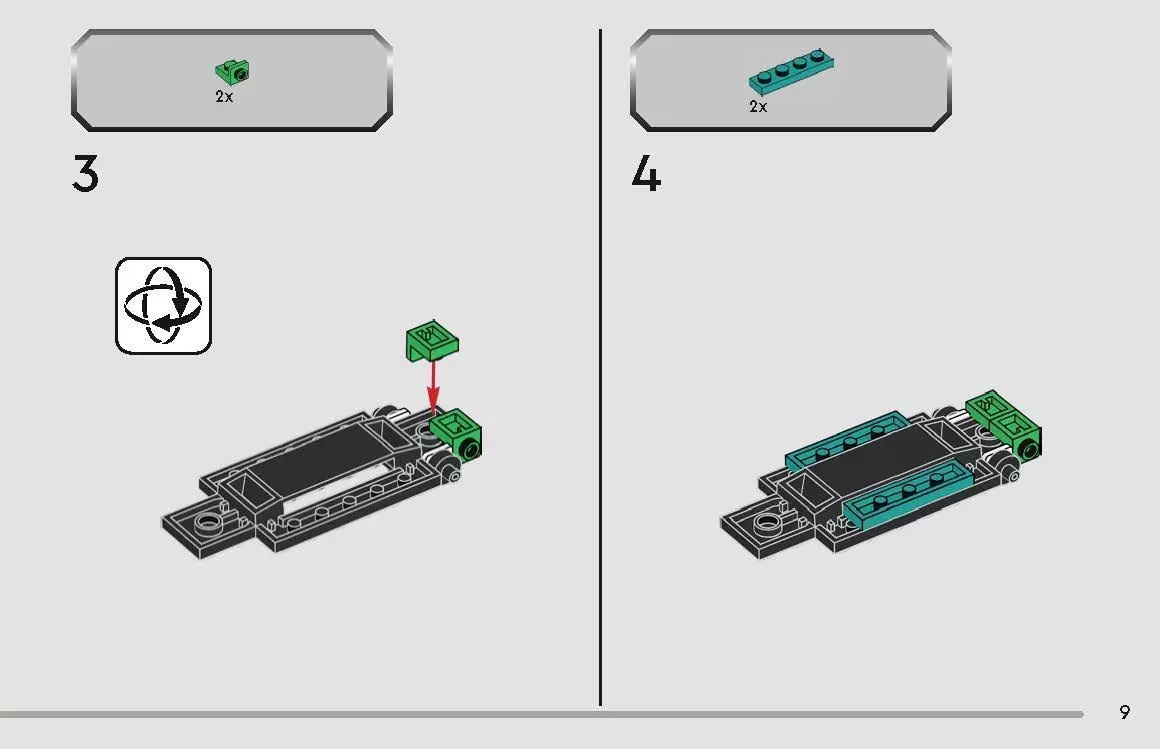 2x

3

2x

4

9