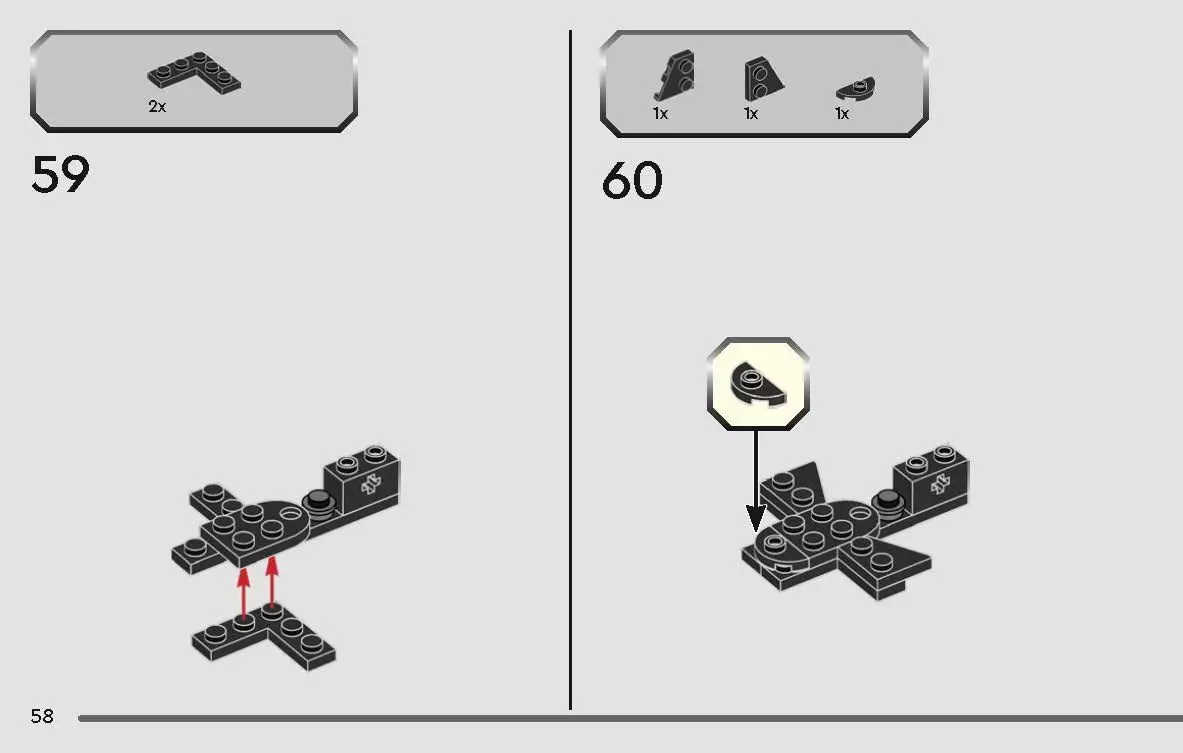 2x

59

1x 1x 1x

60

58