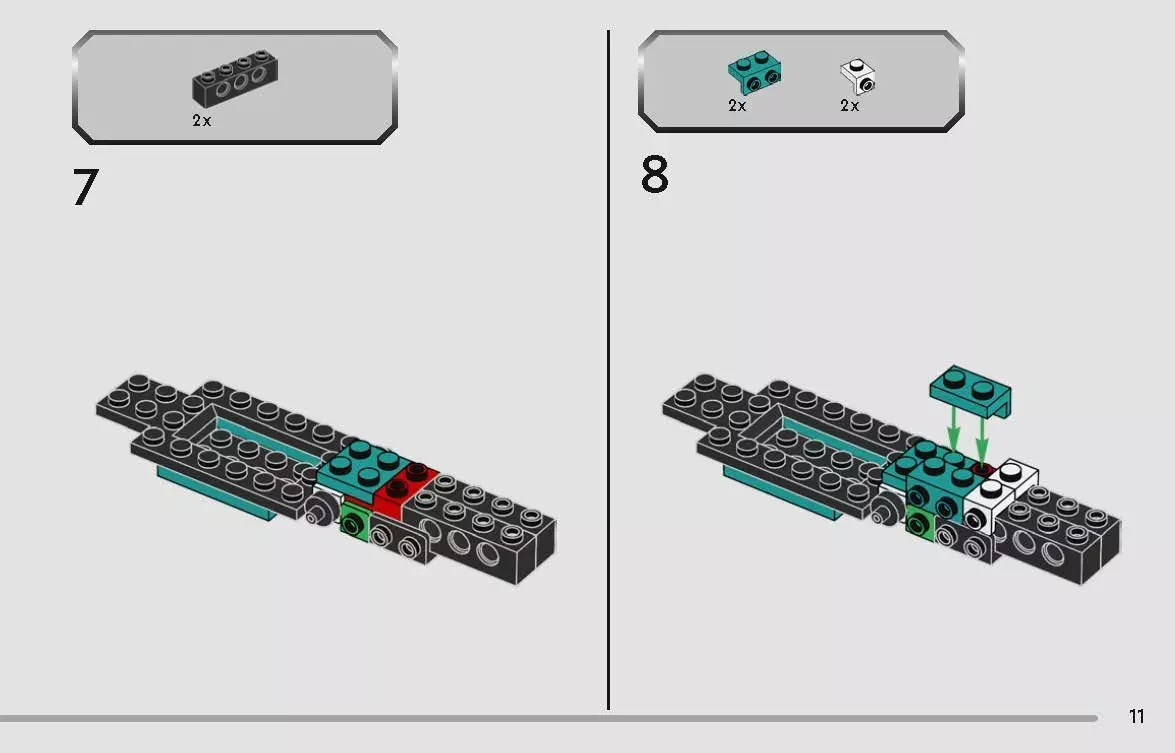 2x

7

2x 2x

8

11