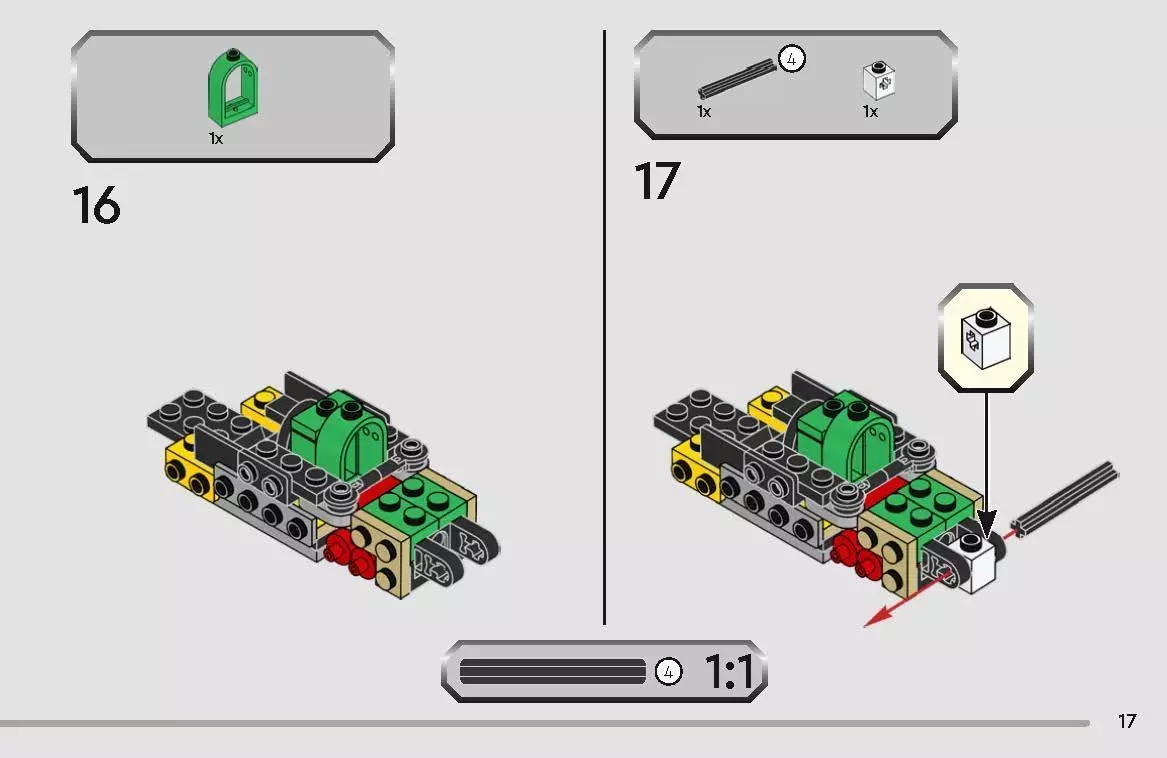 1x

16

4

1x

1x

17

4 1:1

17