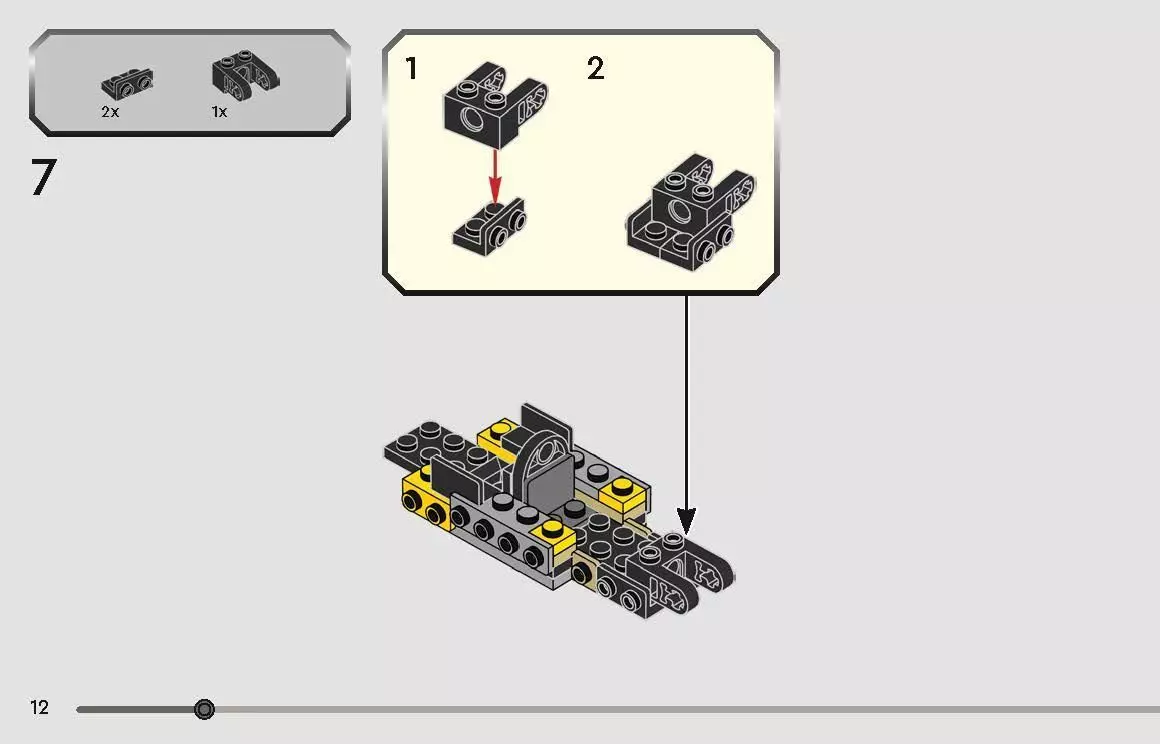 2x
1x

7

1

2

12