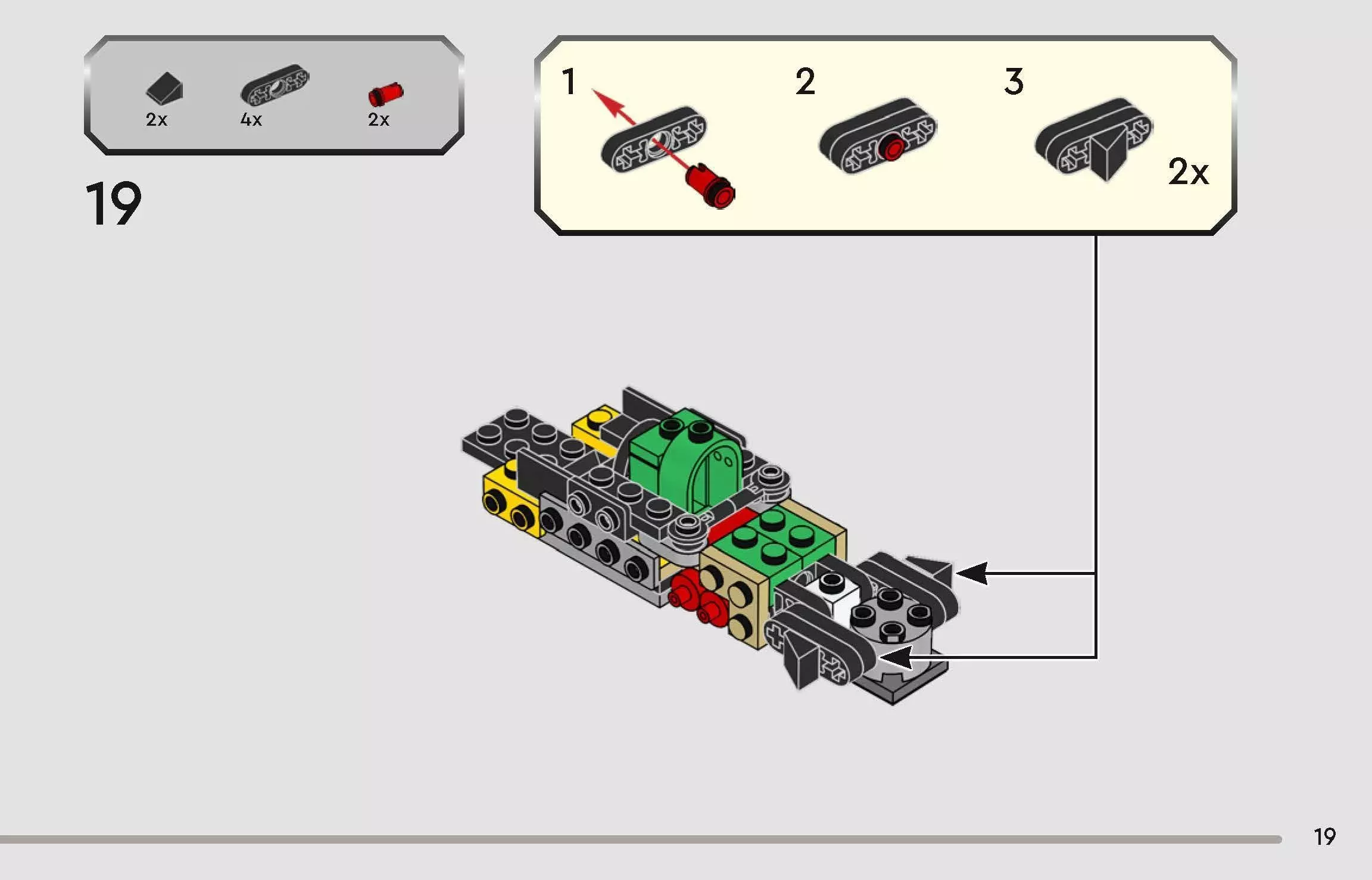 2x
4x
2x

19

1
2
3
2x

19