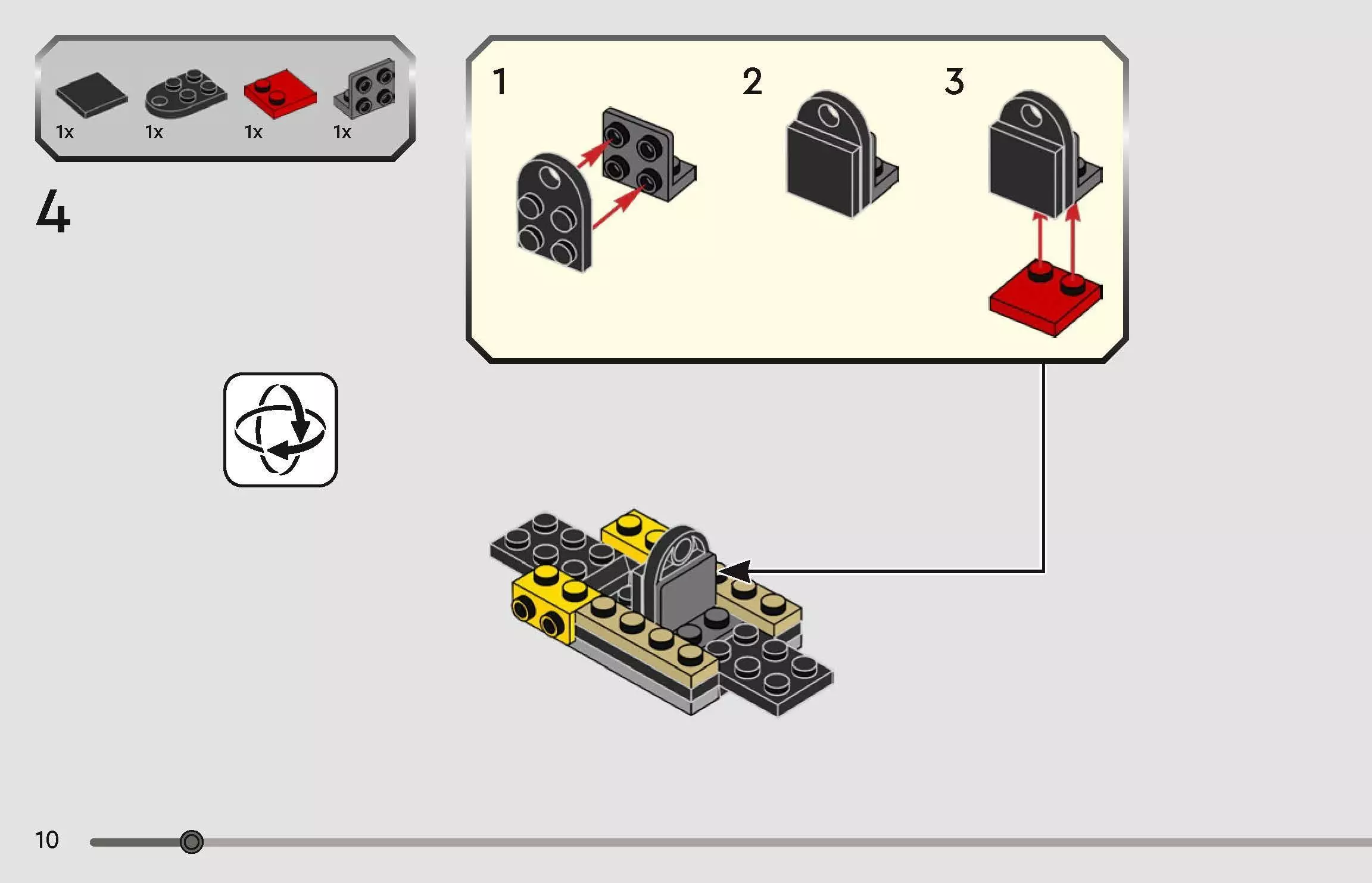 1x 1x 1x 1x

4

1

2

3

10