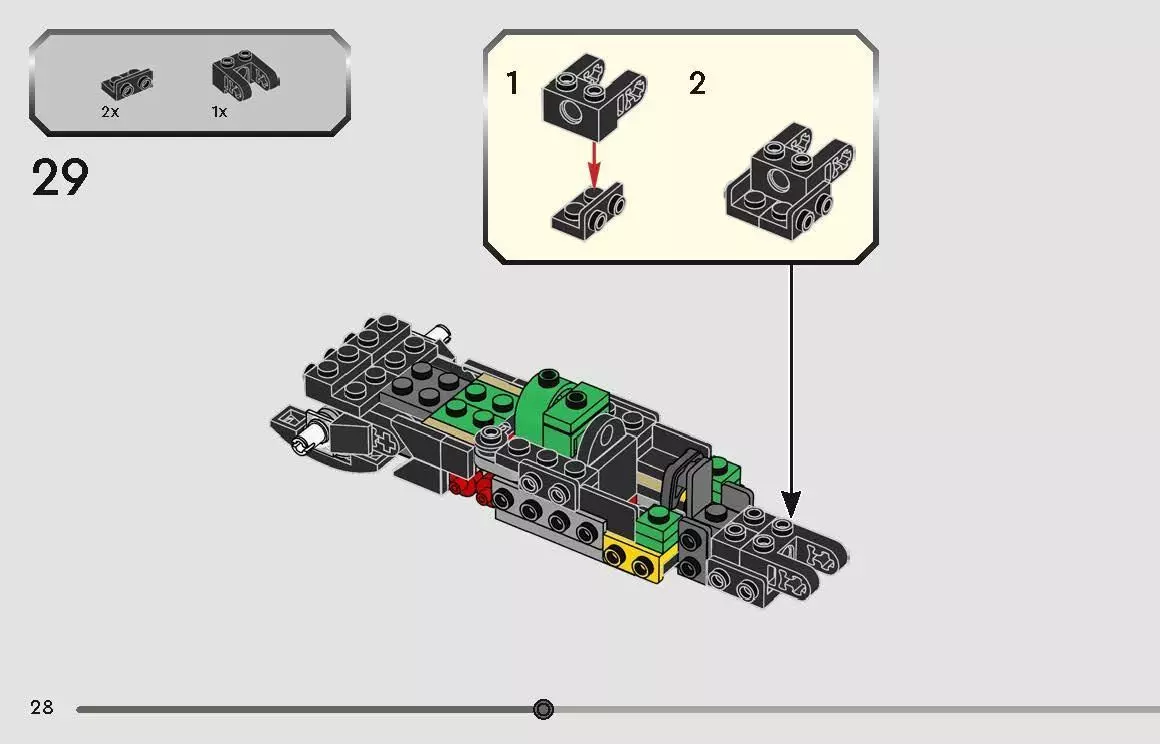 2x
1x

29

1
2

28